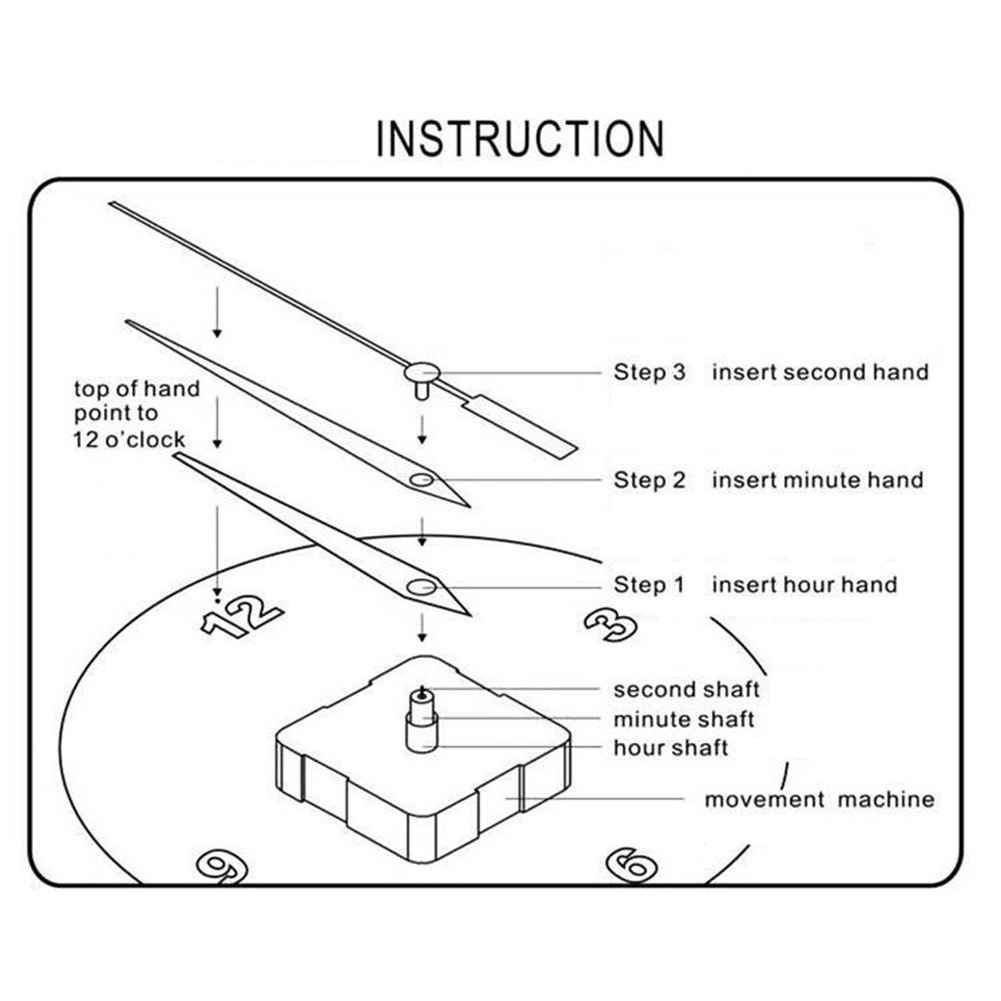 INSTRUCTION

top of hand point to 12 o'clock

Step 3 insert second hand

Step 2 insert minute hand

Step 1 insert hour hand

12

3

second shaft

minute shaft

hour shaft

movement machine

9

6