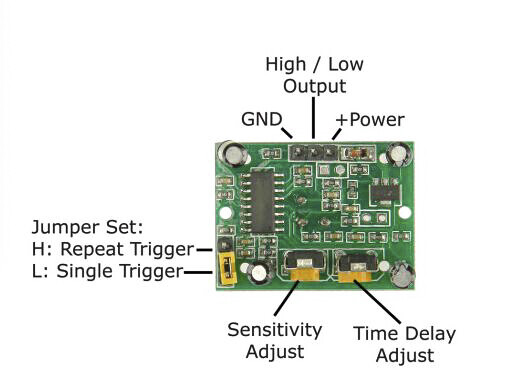 High / Low
Output

GND

+Power

Jumper Set:
H: Repeat Trigger
L: Single Trigger

Sensitivity
Adjust

Time Delay
Adjust