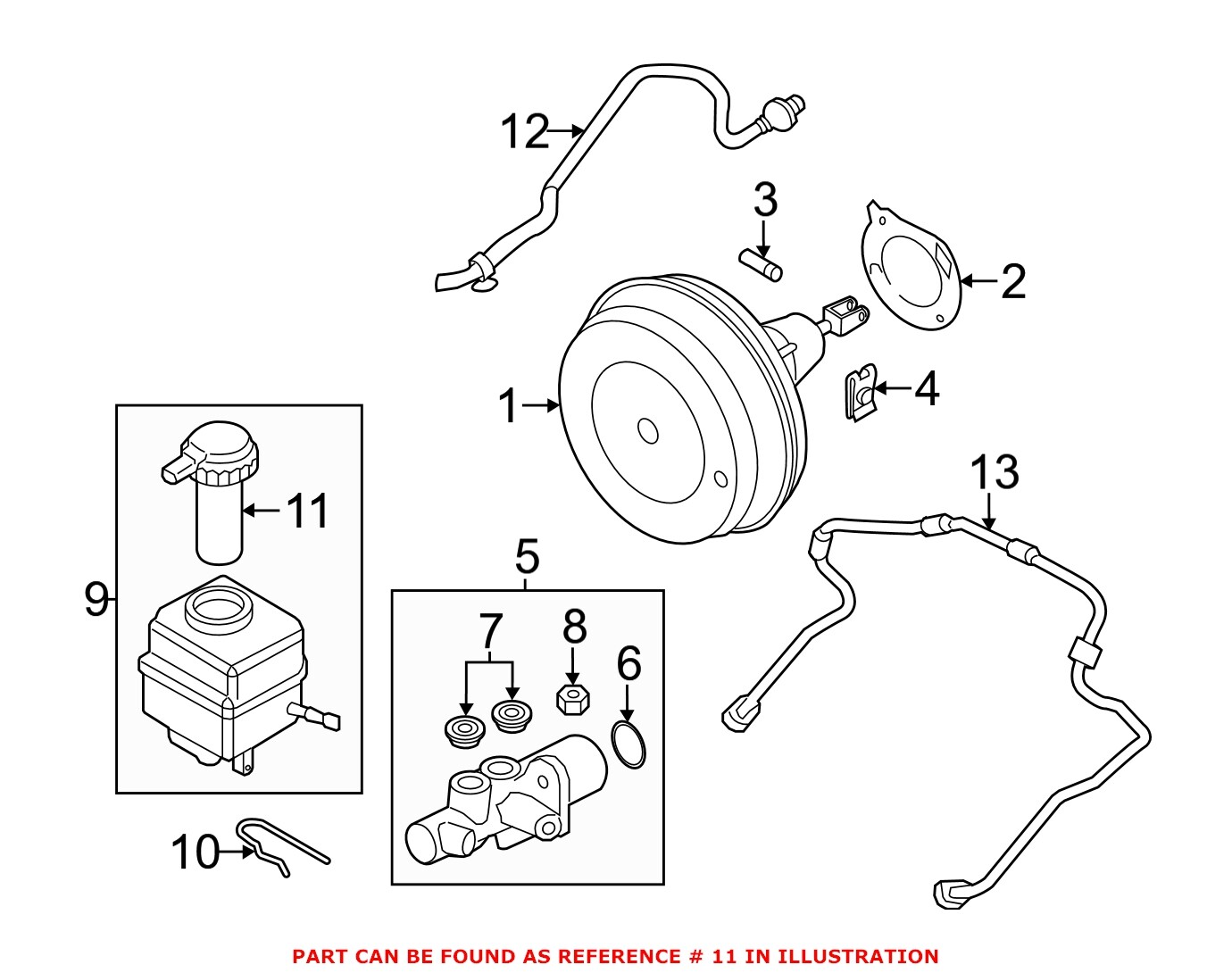 12
3
2
1
4
13
11
9
5
7
8
6
10
PART CAN BE FOUND AS REFERENCE # 11 IN ILLUSTRATION