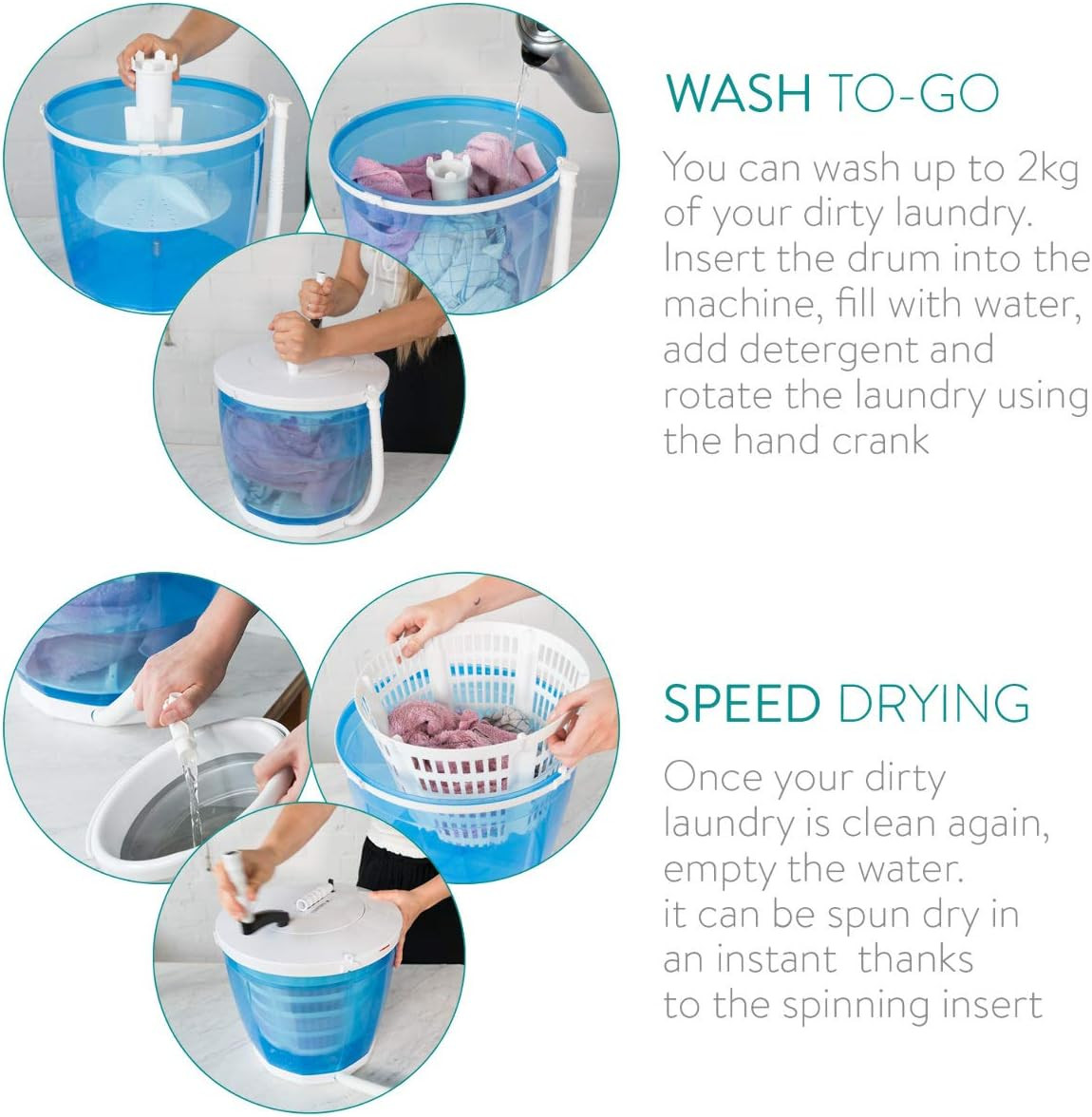 WASH TO-GO

You can wash up to 2kg of your dirty laundry. Insert the drum into the machine, fill with water, add detergent and rotate the laundry using the hand crank

SPEED DRYING

Once your dirty laundry is clean again, empty the water.
it can be spun dry in an instant thanks to the spinning insert