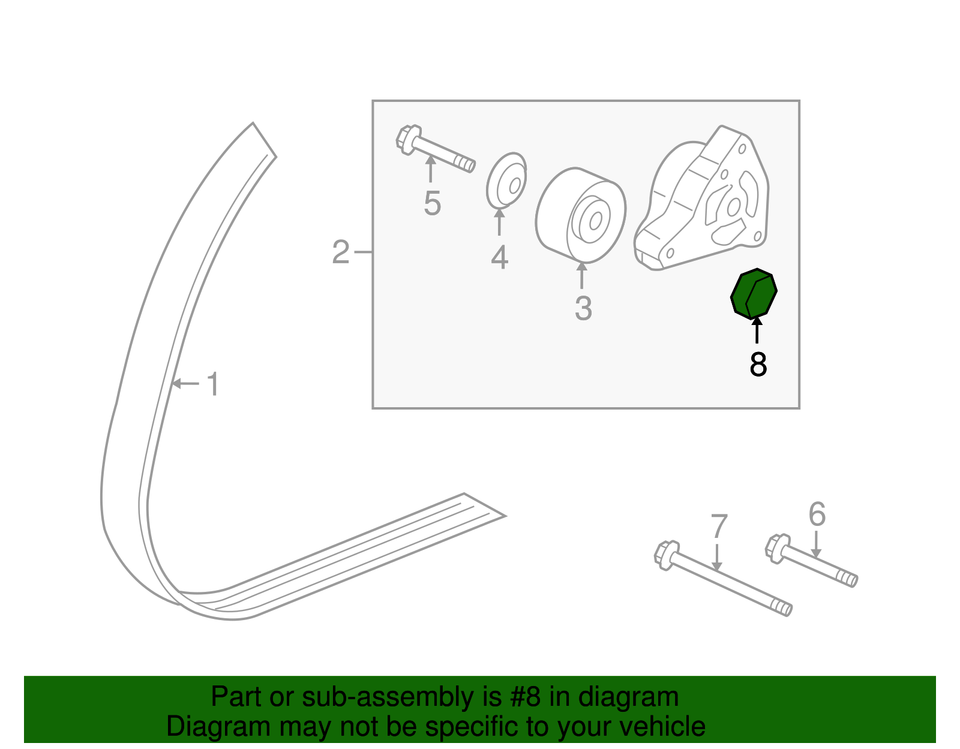 5
4
2
3
8
1
7
6

Part or sub-assembly is #8 in diagram
Diagram may not be specific to your vehicle