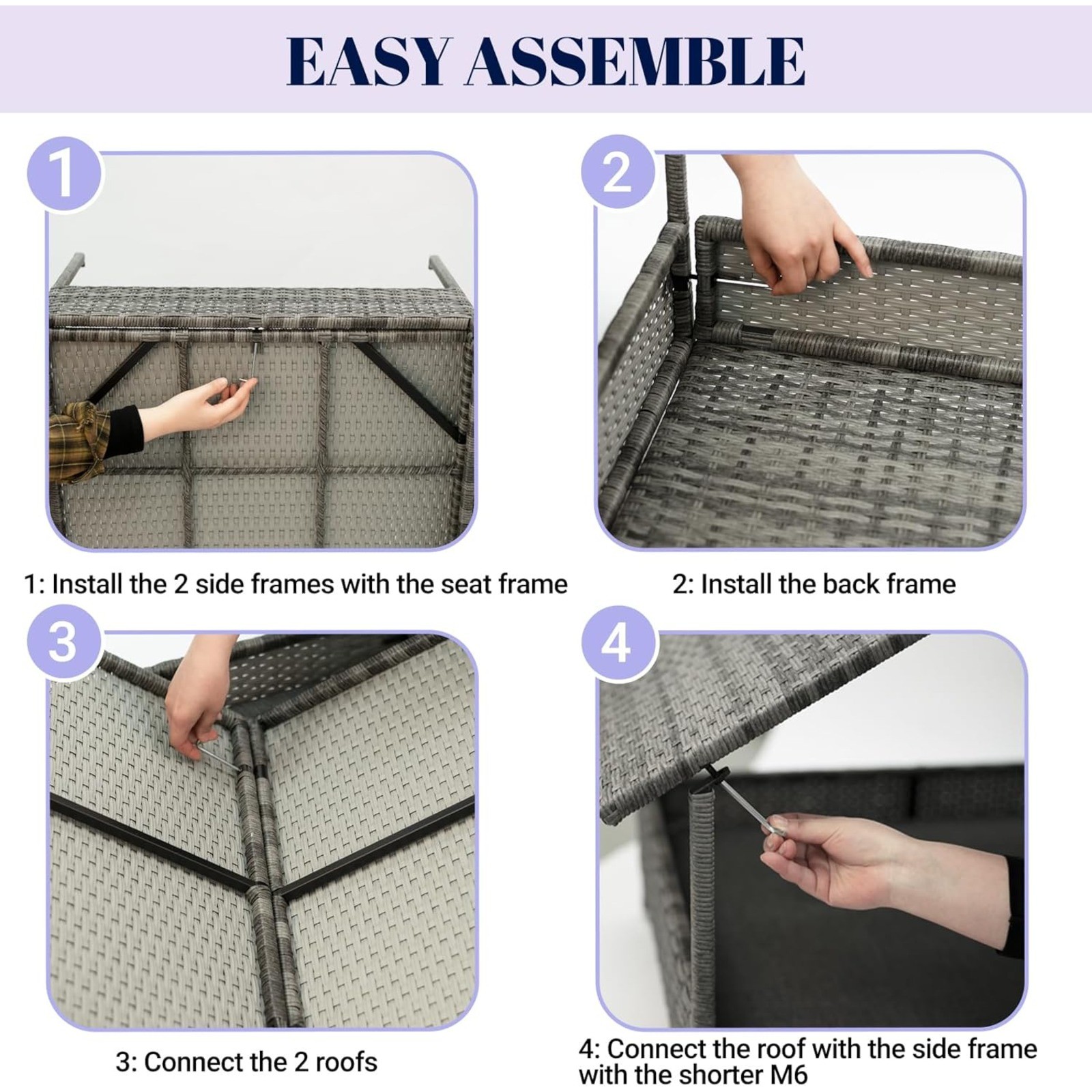 EASY ASSEMBLE

1

2

1: Install the 2 side frames with the seat frame

2: Install the back frame

3

4

3: Connect the 2 roofs

4: Connect the roof with the side frame with the shorter M6