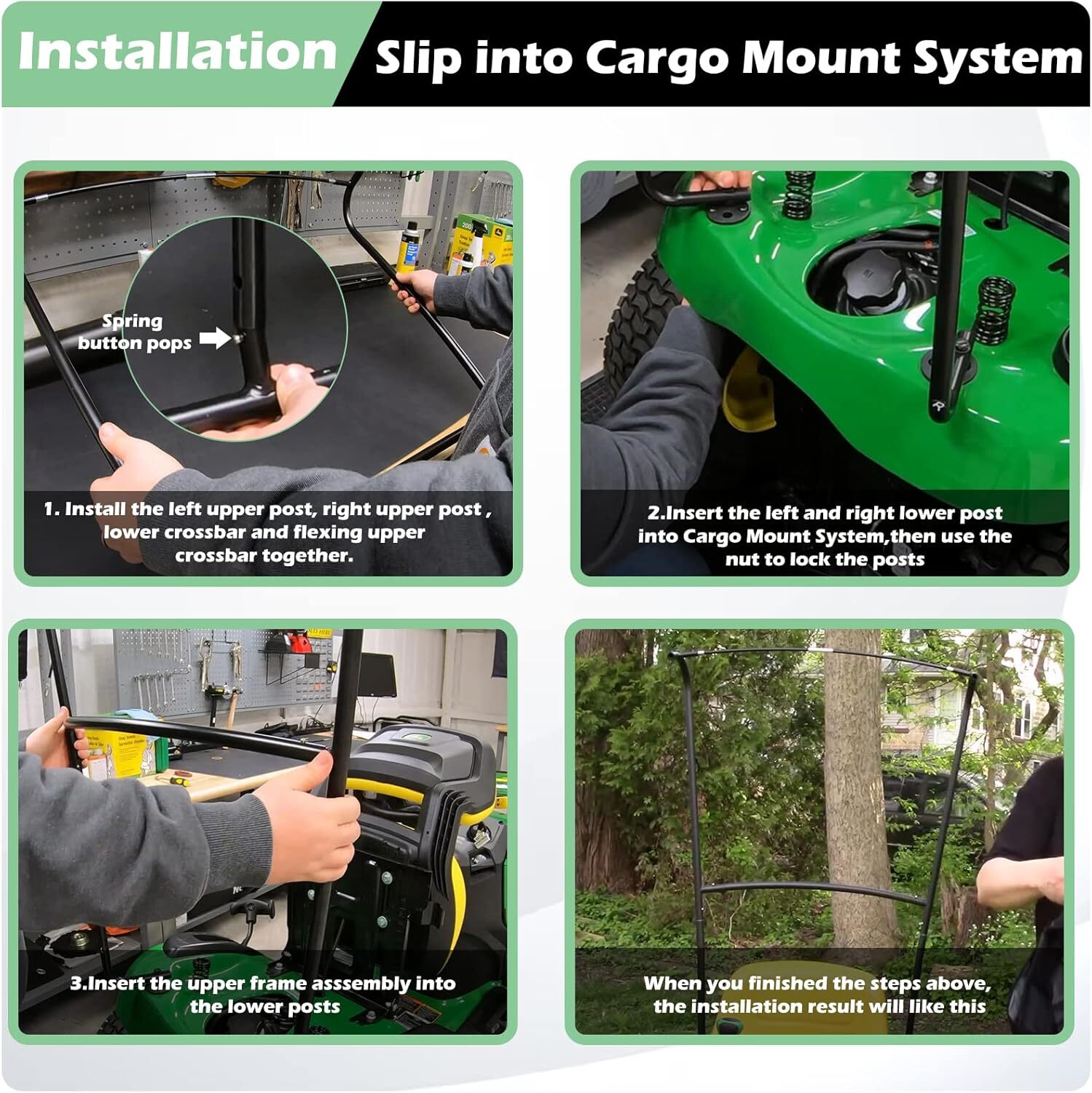 Installation

Slip into Cargo Mount System

Spring button pops

1. Install the left upper post, right upper post , lower crossbar and flexing upper crossbar together.

2.Insert the left and right lower post into Cargo Mount System,then use the nut to lock the posts

3.Insert the upper frame asssembly into the lower posts

When you finished the steps above, the installation result will like this