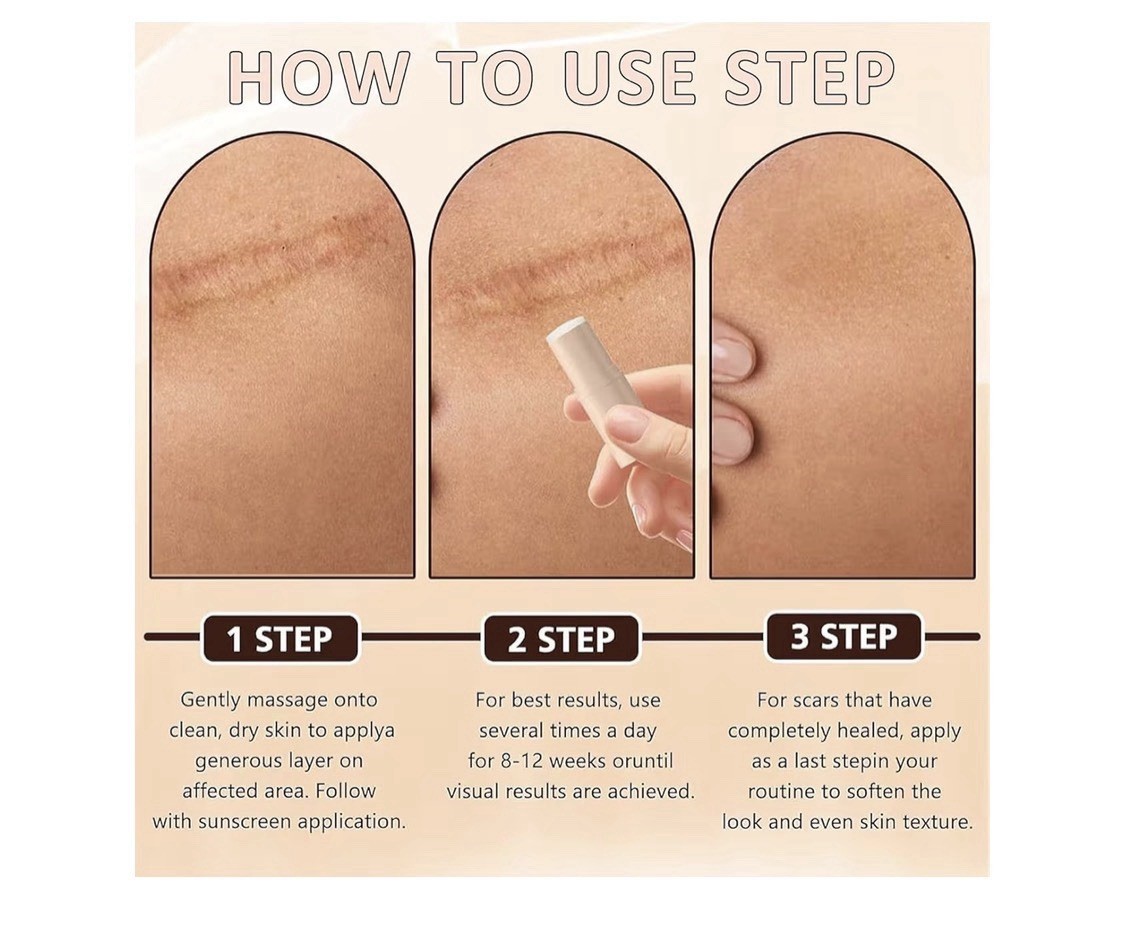 HOW TO USE STEP

1 STEP

Gently massage onto clean, dry skin to applya generous layer on affected area. Follow with sunscreen application.

2 STEP

For best results, use several times a day for 8-12 weeks oruntil visual results are achieved.

3 STEP

For scars that have completely healed, apply as a last stepin your routine to soften the look and even skin texture.