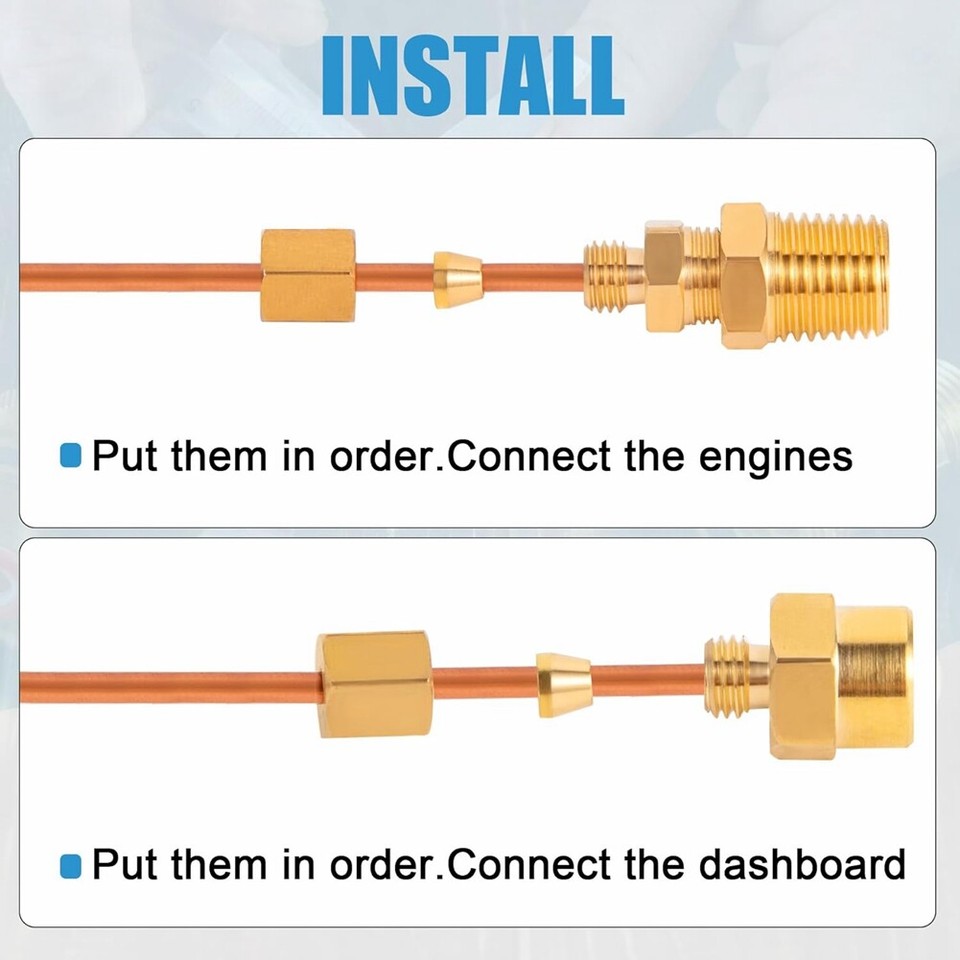 INSTALL

Put them in order.Connect the engines

Put them in order.Connect the dashboard