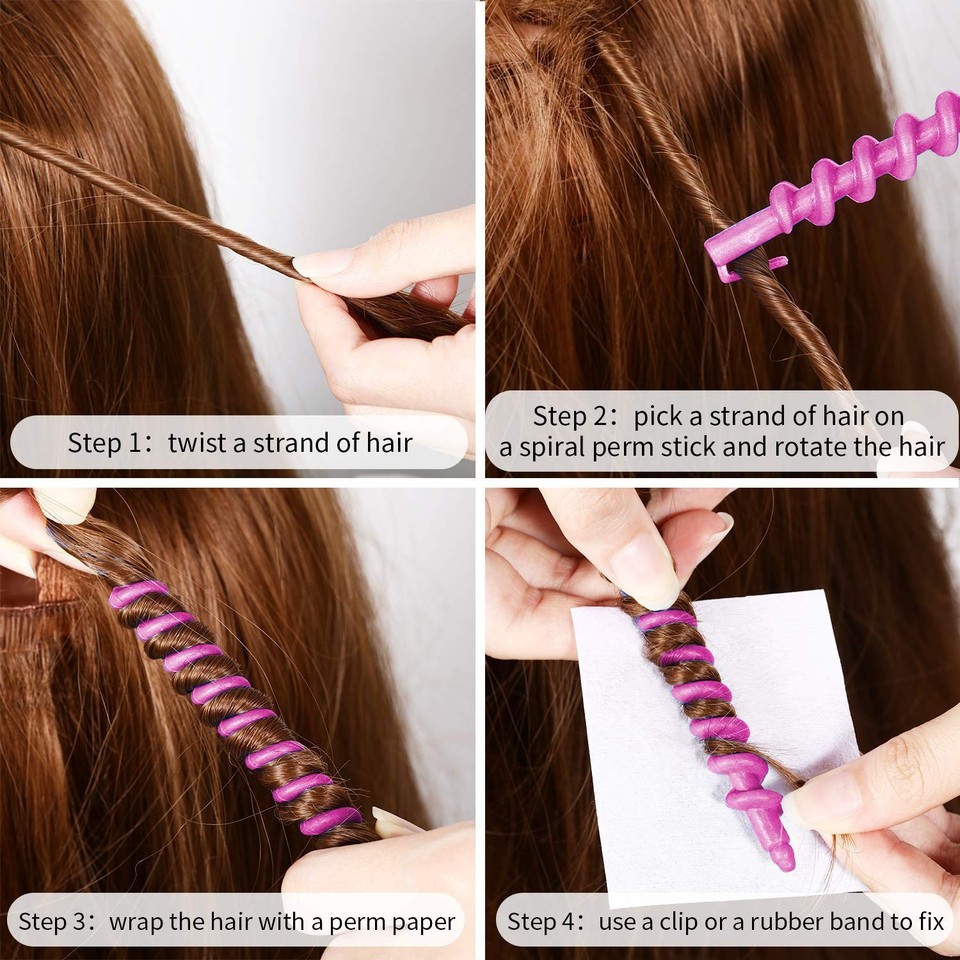 Step 1：twist a strand of hair

Step 2：pick a strand of hair on a spiral perm stick and rotate the hair

Step 3：wrap the hair with a perm paper

Step 4：use a clip or a rubber band to fix