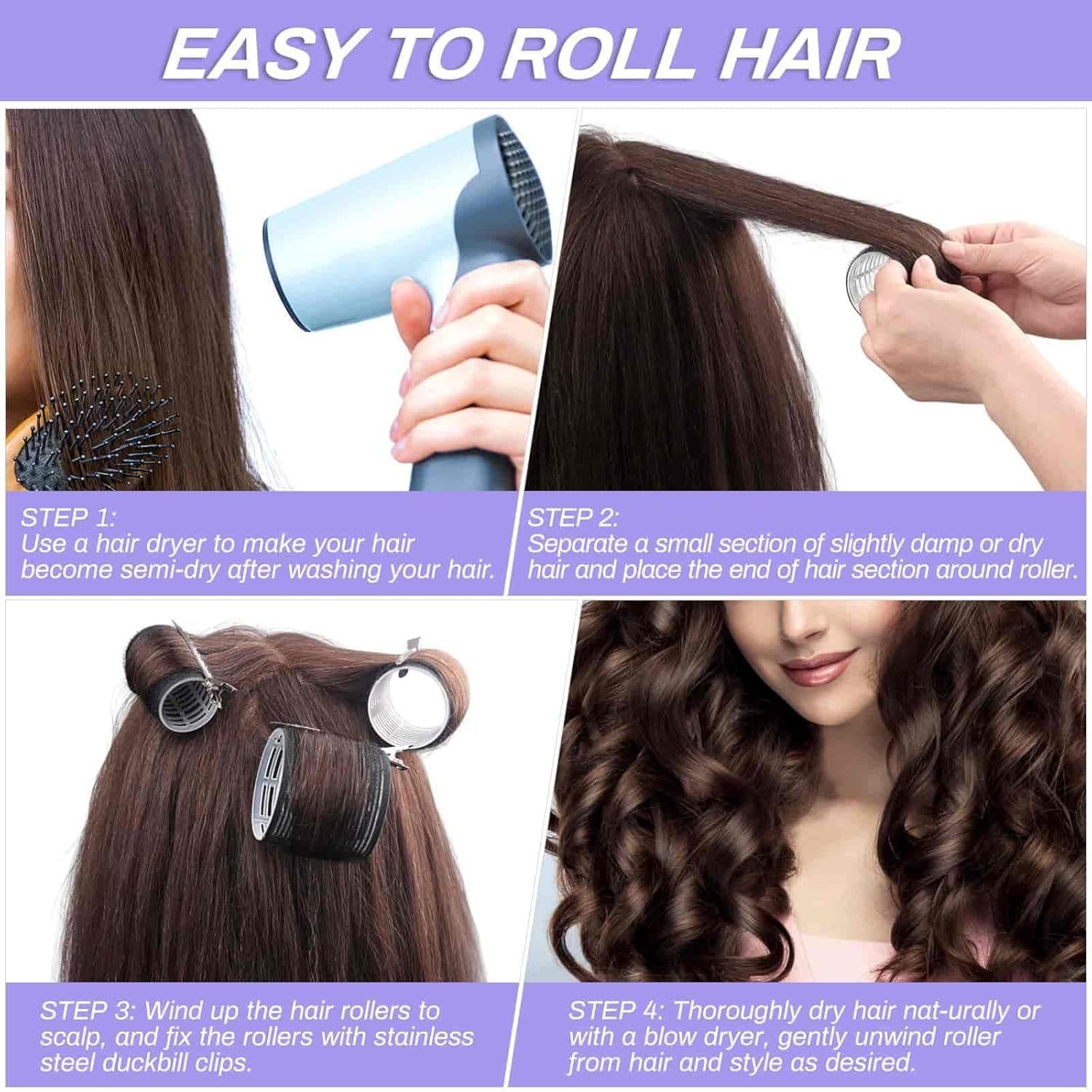 EASY TO ROLL HAIR

STEP 1:
Use a hair dryer to make your hair become semi-dry after washing your hair.

STEP 2:
Separate a small section of slightly damp or dry hair and place the end of hair section around roller.

STEP 3: Wind up the hair rollers to scalp, and fix the rollers with stainless steel duckbill clips.

STEP 4: Thoroughly dry hair nat-urally or with a blow dryer, gently unwind roller from hair and style as desired.