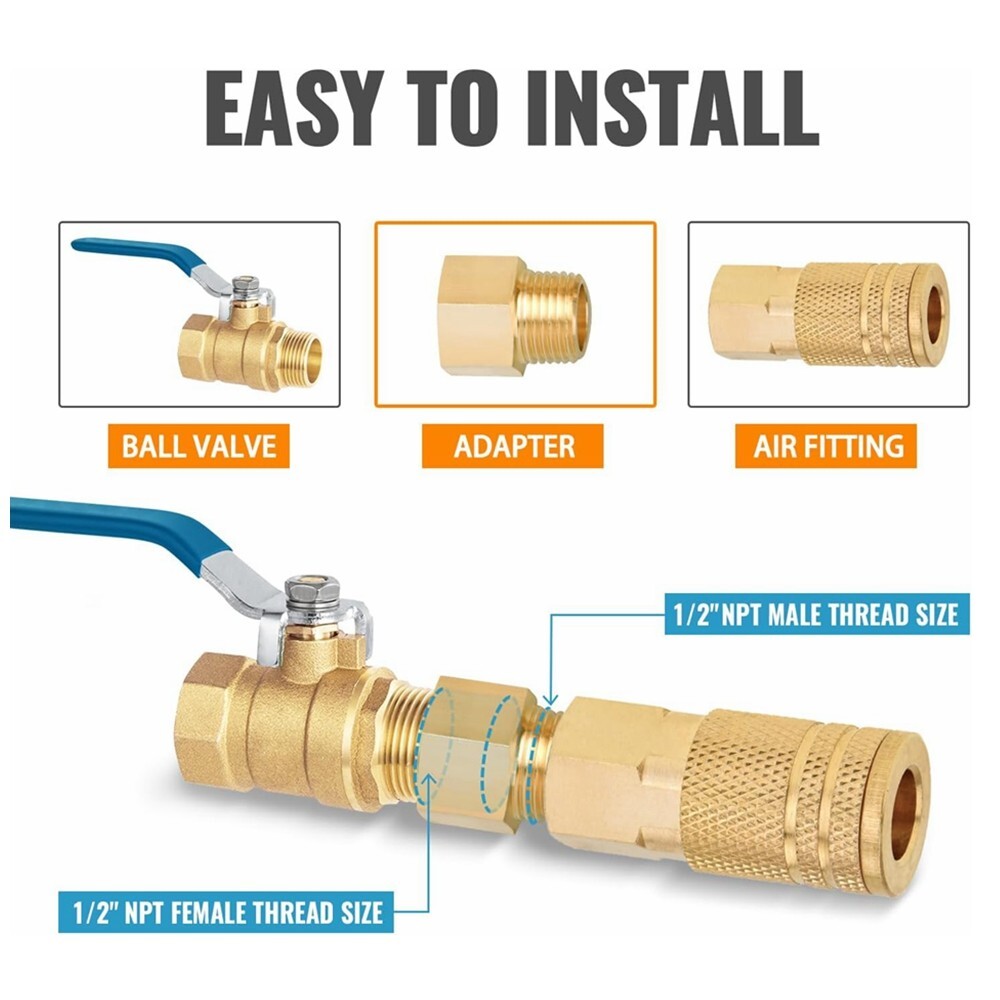 EASY TO INSTALL

BALL VALVE

ADAPTER

AIR FITTING

1/2" NPT MALE THREAD SIZE

1/2" NPT FEMALE THREAD SIZE