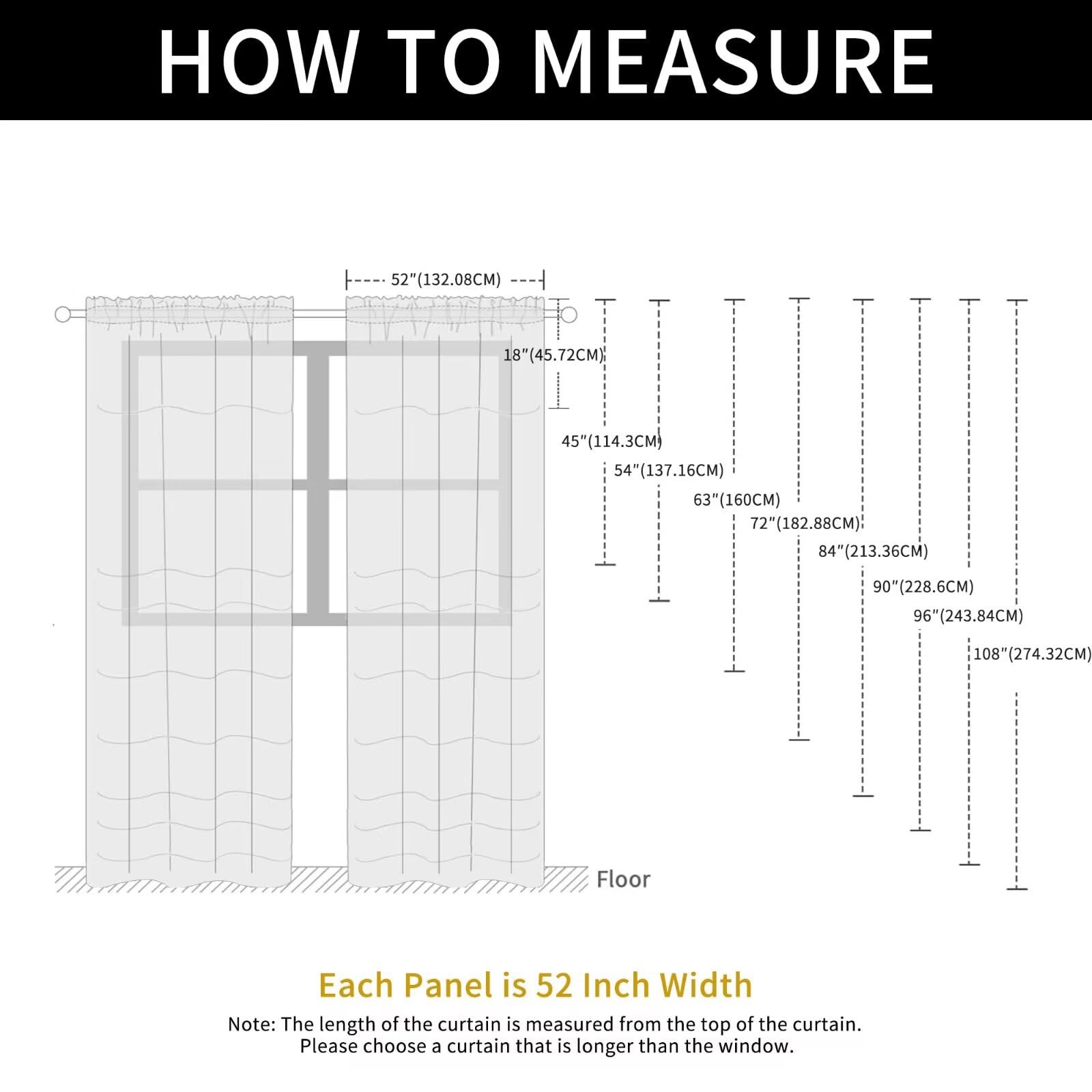 HOW TO MEASURE

52"(132.08CM)

18"(45.72CM)

45"(114.3CM)

54"(137.16CM)

63"(160CM)

72"(182.88CM)

84"(213.36CM)

90"(228.6CM)

96"(243.84CM)

108"(274.32CM)

Floor

Each Panel is 52 Inch Width

Note: The length of the curtain is measured from the top of the curtain. Please choose a curtain that is longer than the window.