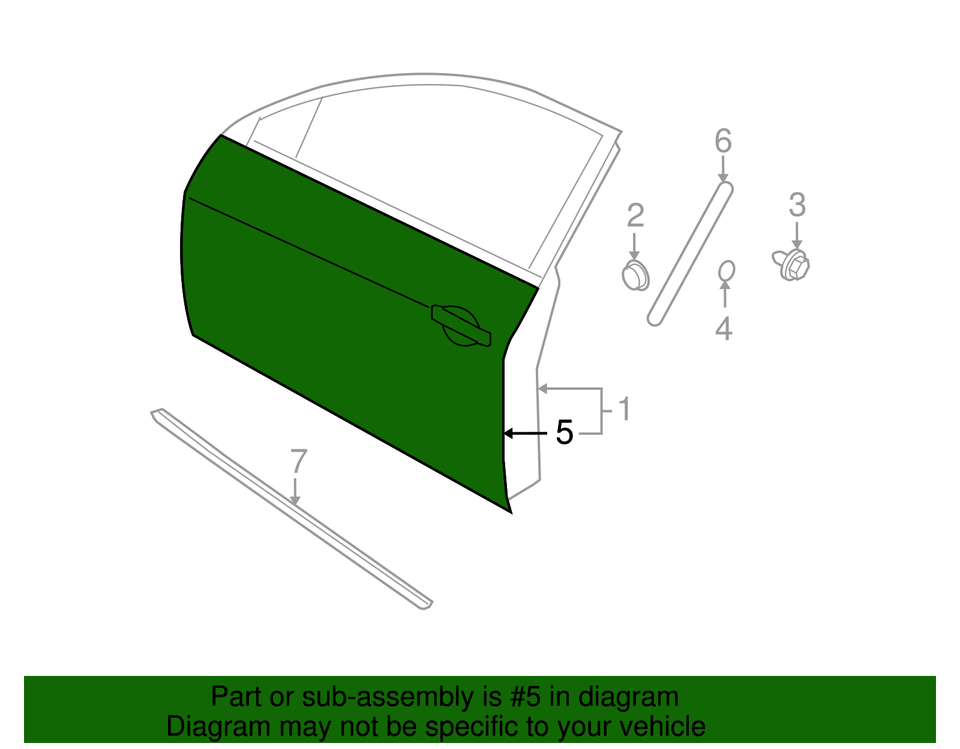 6
2
3
4
1
5
7

Part or sub-assembly is #5 in diagram
Diagram may not be specific to your vehicle