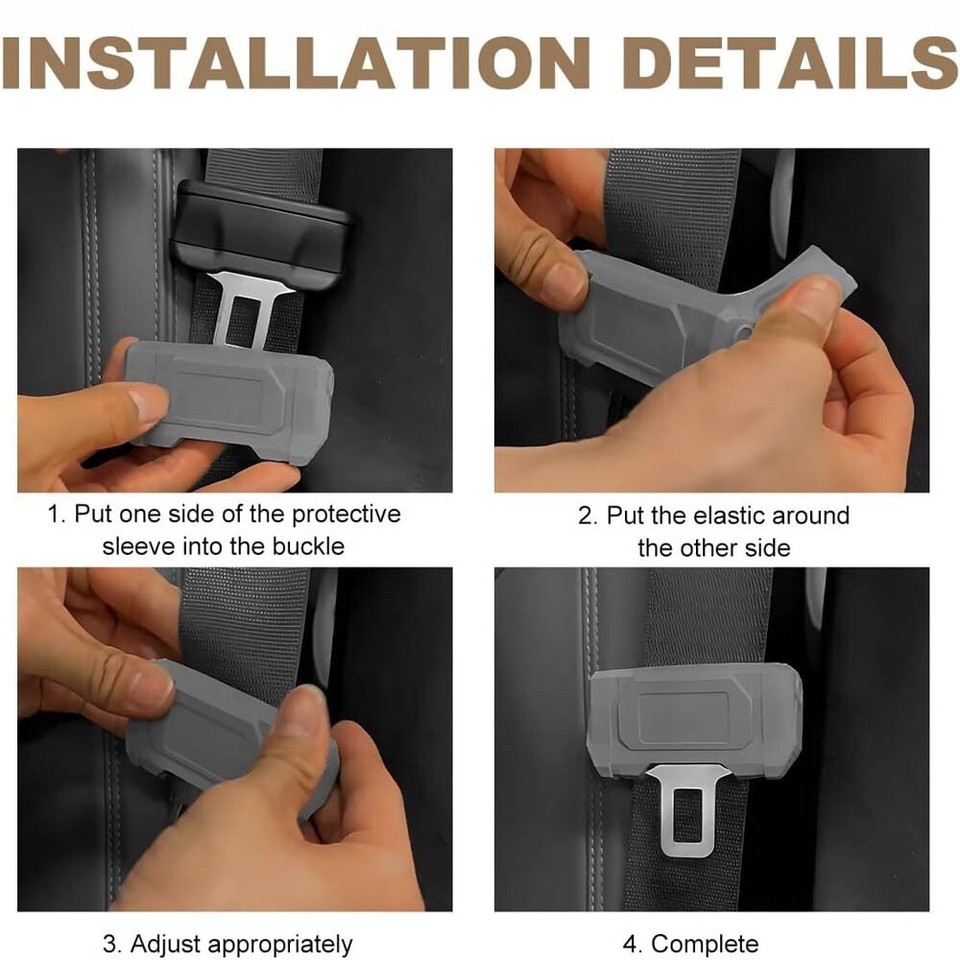 INSTALLATION DETAILS

1. Put one side of the protective sleeve into the buckle

2. Put the elastic around the other side

3. Adjust appropriately

4. Complete