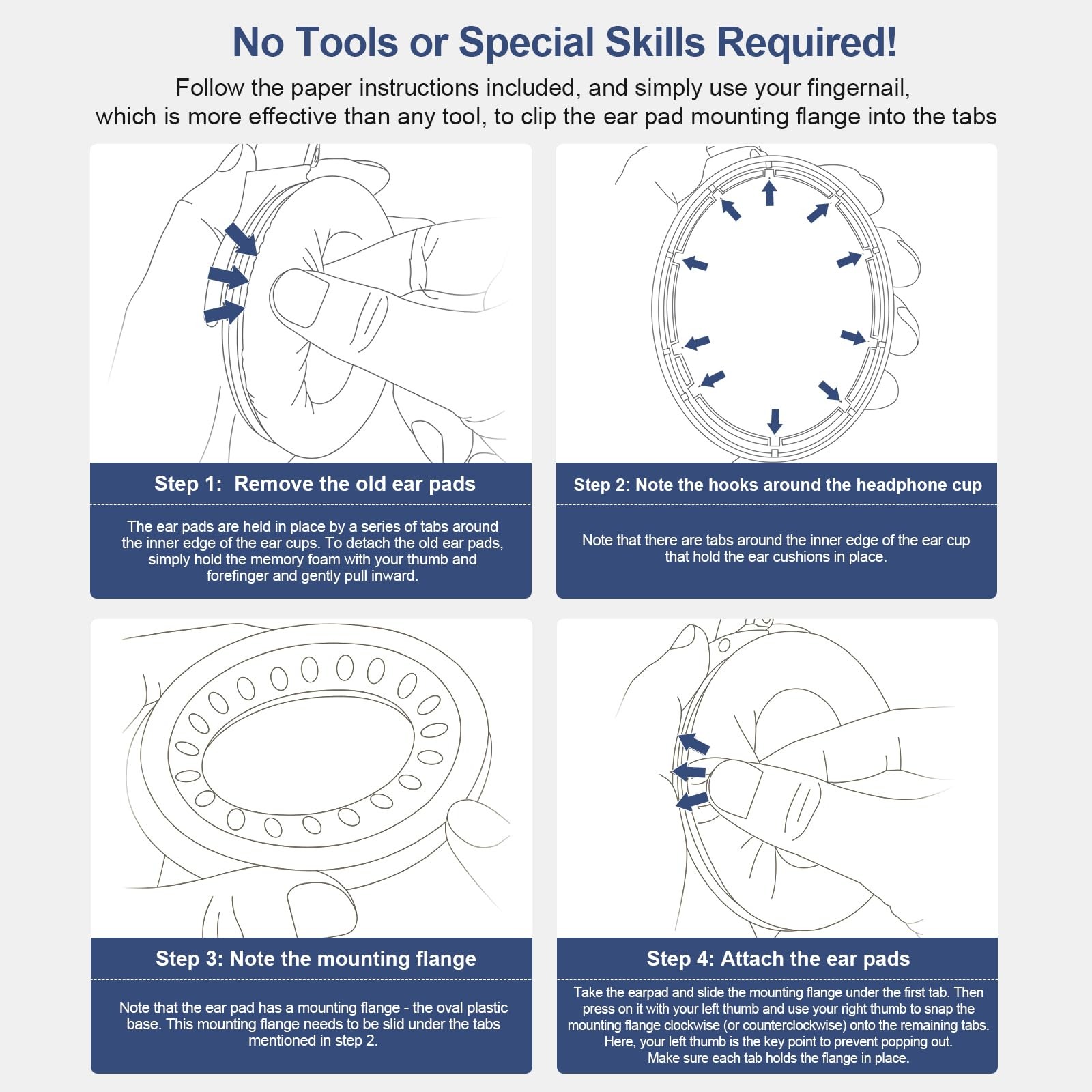 No Tools or Special Skills Required!

Follow the paper instructions included, and simply use your fingernail, which is more effective than any tool, to clip the ear pad mounting flange into the tabs

Step 1: Remove the old ear pads

The ear pads are held in place by a series of tabs around the inner edge of the ear cups. To detach the old ear pads, simply hold the memory foam with your thumb and forefinger and gently pull inward.

Step 2: Note the hooks around the headphone cup

Note that there are tabs around the inner edge of the ear cup that hold the ear cushions in place.

Step 3: Note the mounting flange

Note that the ear pad has a mounting flange - the oval plastic base. This mounting flange needs to be slid under the tabs mentioned in step 2.

Step 4: Attach the ear pads

Take the earpad and slide the mounting flange under the first tab. Then press on it with your left thumb and use your right thumb to snap the mounting flange clockwise (or counterclockwise) onto the remaining tabs. Here, your left thumb is the key point to prevent popping out. Make sure each tab holds the flange in place.