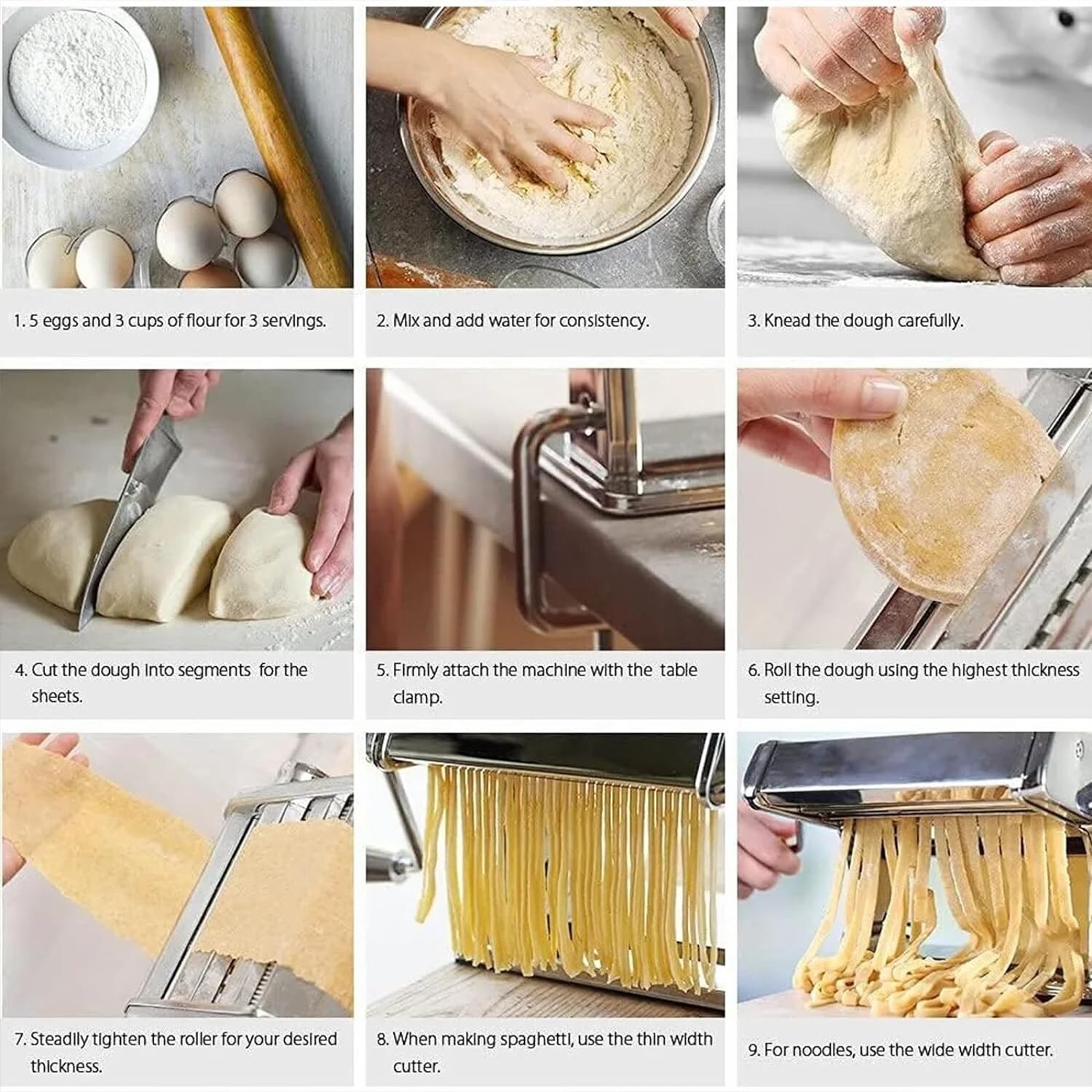 1. 5 eggs and 3 cups of flour for 3 servings.

2. Mix and add water for consistency.

3. Knead the dough carefully.

4. Cut the dough into segments for the sheets.

5. Firmly attach the machine with the table clamp.

6. Roll the dough using the highest thickness setting.

7. Steadily tighten the roller for your desired thickness.

8. When making spaghetti, use the thin width cutter.

9. For noodles, use the wide width cutter.