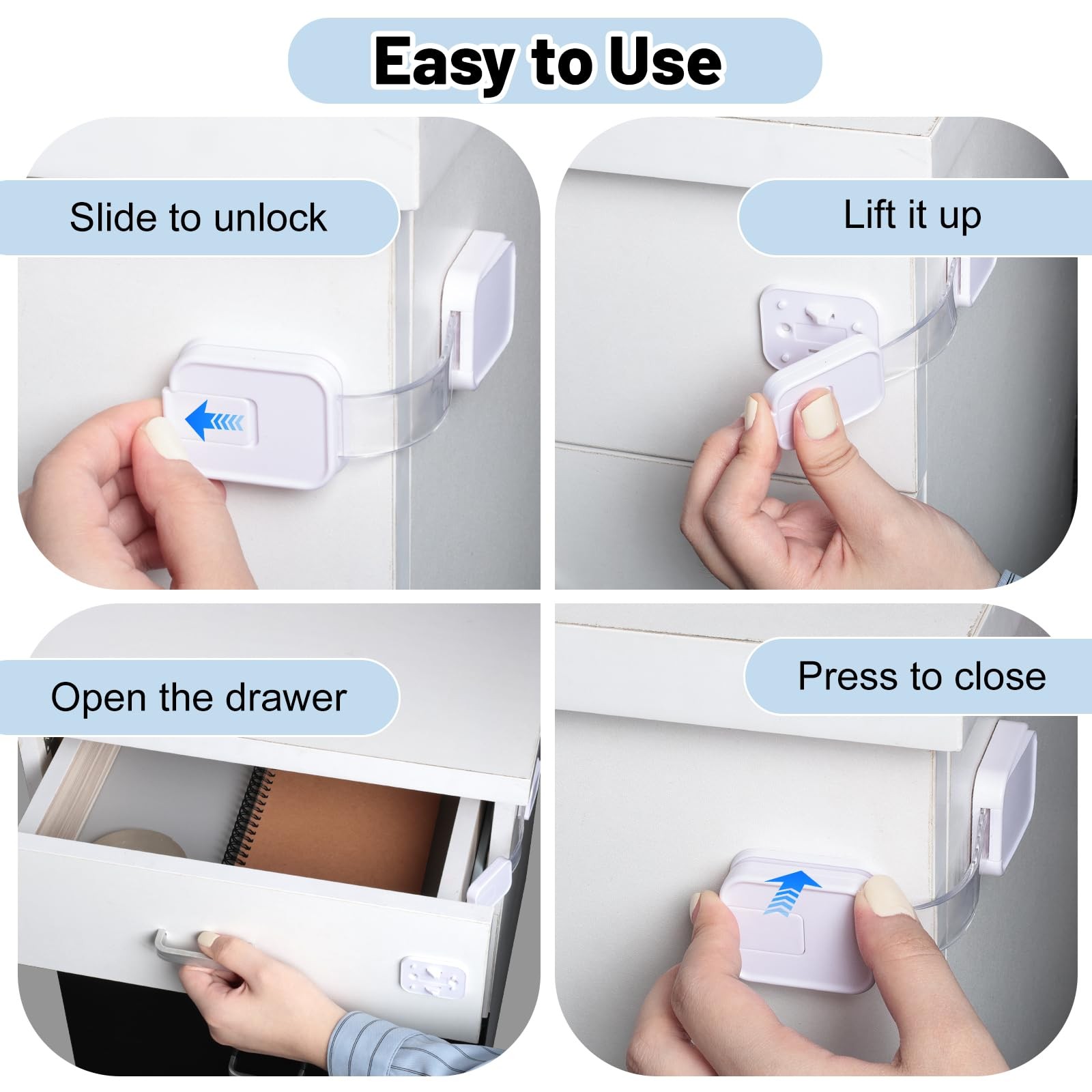 Easy to Use

Slide to unlock

Lift it up

Open the drawer

Press to close