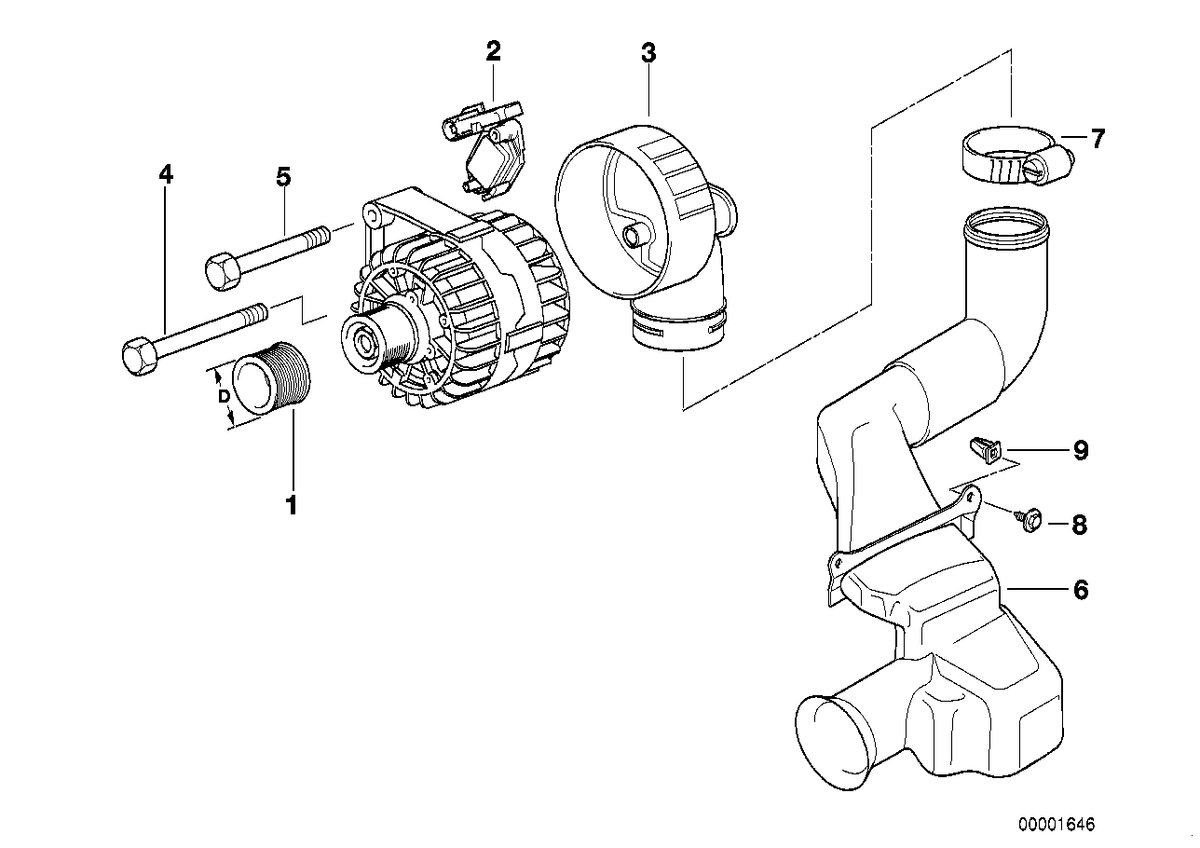 2
3
7
4
5
D
1
9
8
6
00001646