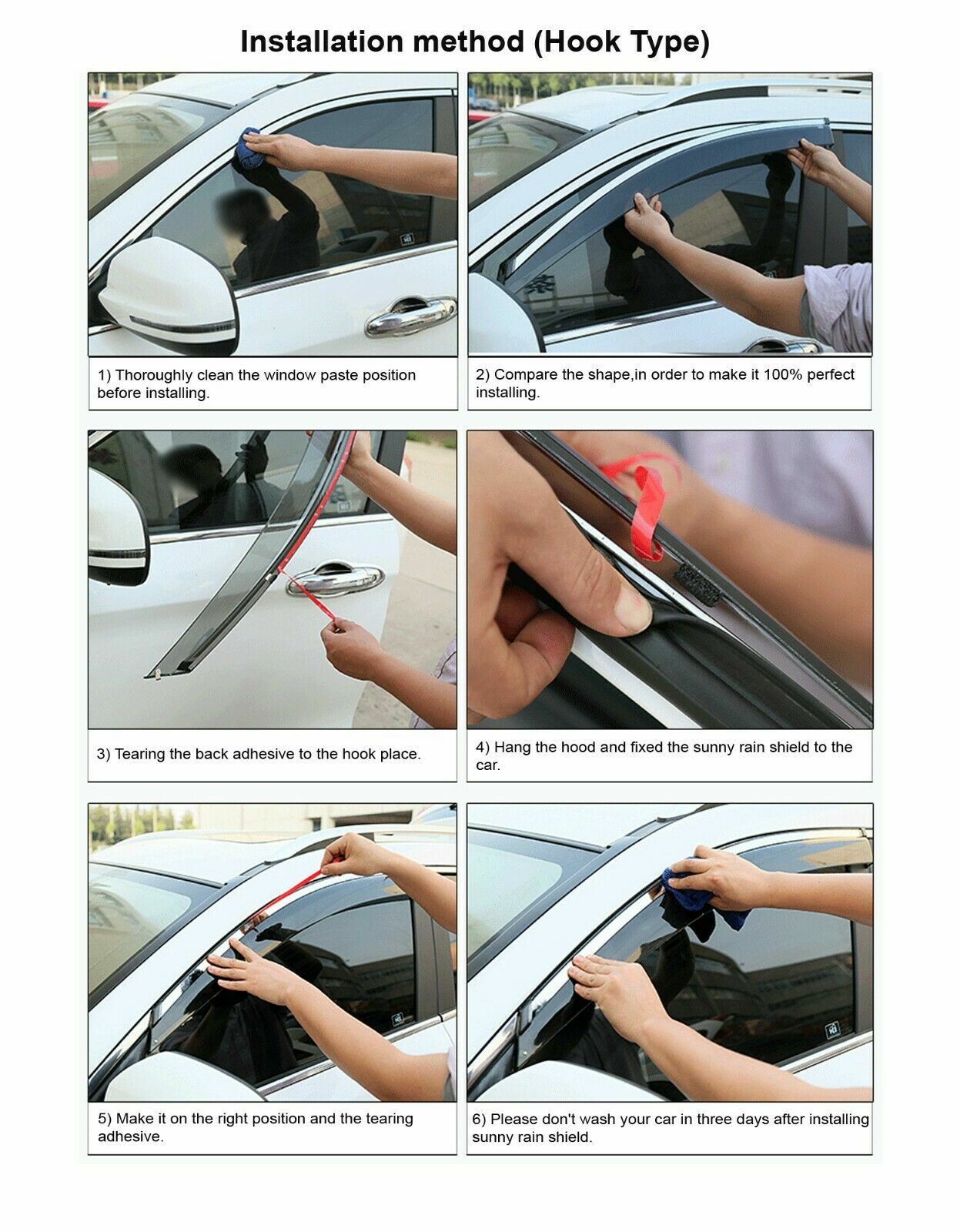 Installation method (Hook Type)

1) Thoroughly clean the window paste position before installing.

2) Compare the shape,in order to make it 100% perfect installing.

3) Tearing the back adhesive to the hook place.

4) Hang the hood and fixed the sunny rain shield to the car.

5) Make it on the right position and the tearing adhesive.

6) Please don't wash your car in three days after installing sunny rain shield.