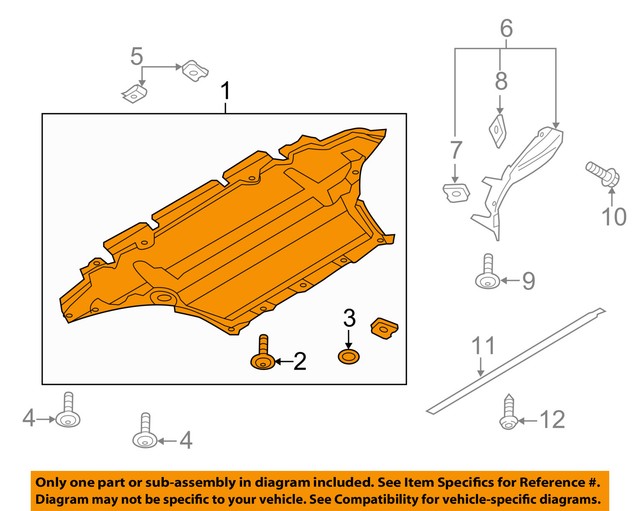 5
1
6
8
7
10
9
3
2
11
4
4
12

Only one part or sub-assembly in diagram included. See Item Specifics for Reference #. Diagram may not be specific to your vehicle. See Compatibility for vehicle-specific diagrams.