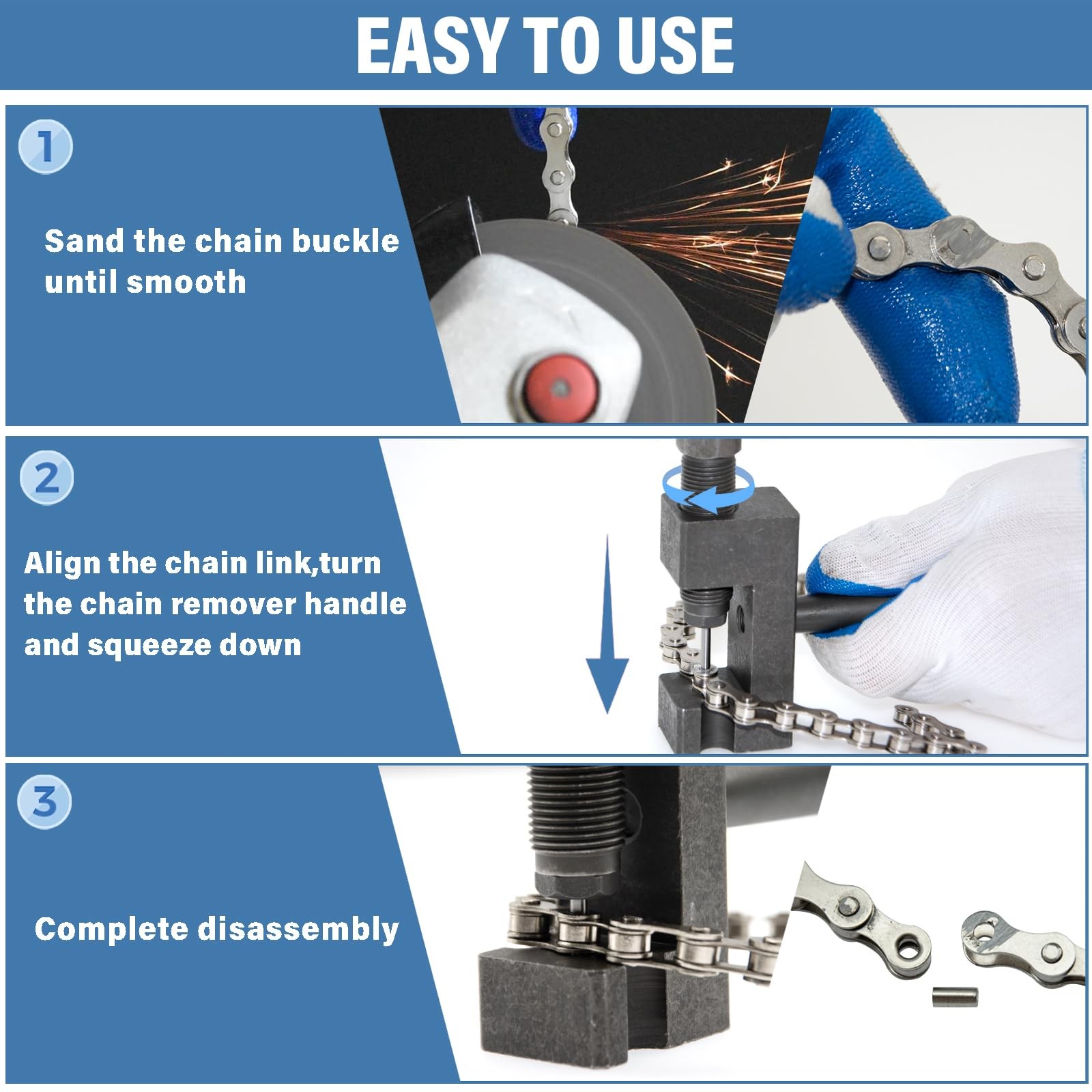 EASY TO USE

1

Sand the chain buckle until smooth

2

Align the chain link,turn the chain remover handle and squeeze down

3

Complete disassembly