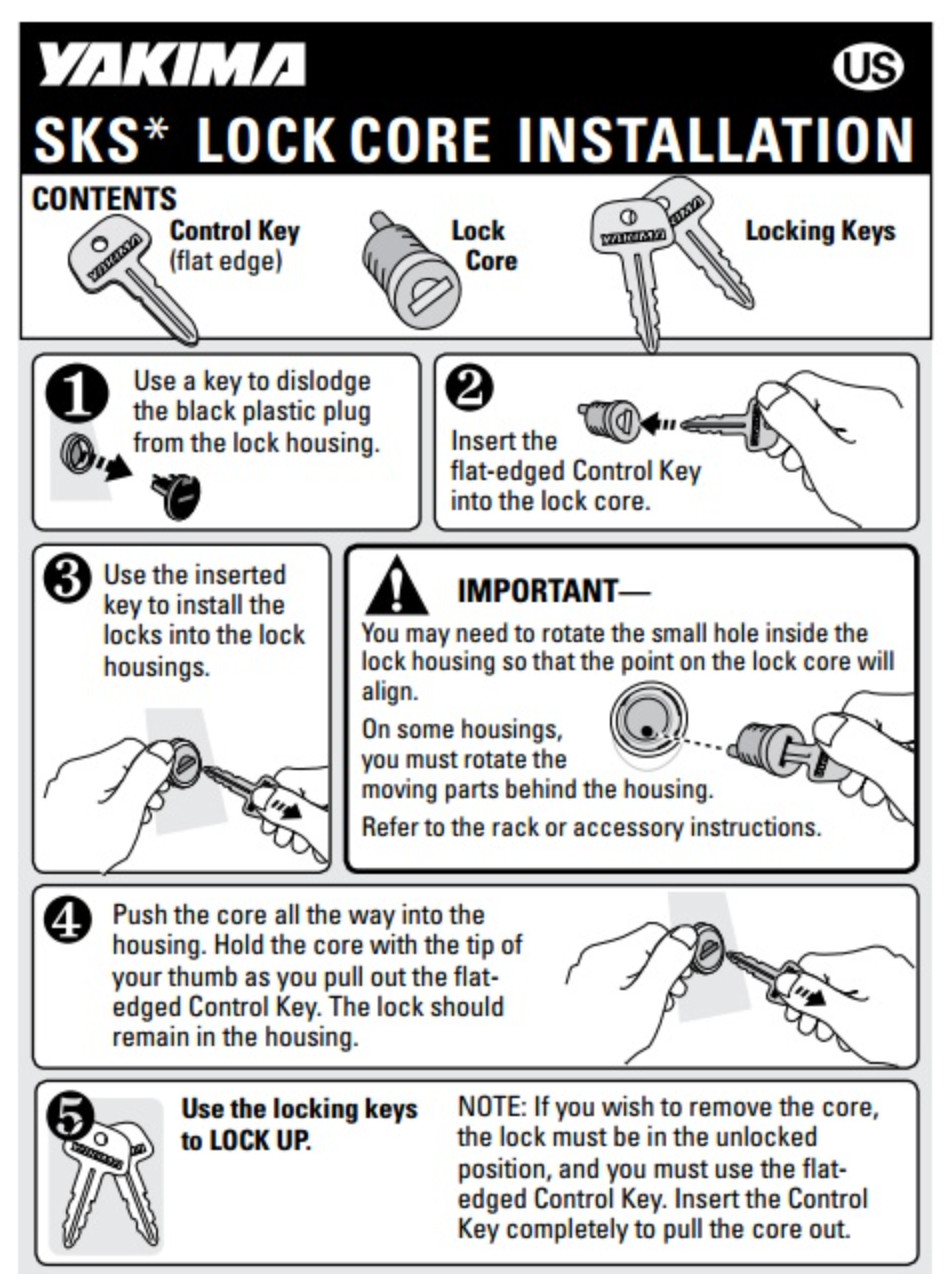 YAKIMA

US

SKS* LOCK CORE INSTALLATION

CONTENTS

Control Key (flat edge)

YAKIMA

Lock Core

YAKIMA

YAKIMA

Locking Keys

1 Use a key to dislodge the black plastic plug from the lock housing.

2 Insert the flat-edged Control Key into the lock core.

3 Use the inserted key to install the locks into the lock housings.

IMPORTANT—

You may need to rotate the small hole inside the lock housing so that the point on the lock core will align.

On some housings, you must rotate the moving parts behind the housing.

Refer to the rack or accessory instructions.

4 Push the core all the way into the housing. Hold the core with the tip of your thumb as you pull out the flat-edged Control Key. The lock should remain in the housing.

5 YAKIMA

Use the locking keys to LOCK UP.

NOTE: If you wish to remove the core, the lock must be in the unlocked position, and you must use the flat-edged Control Key. Insert the Control Key completely to pull the core out.