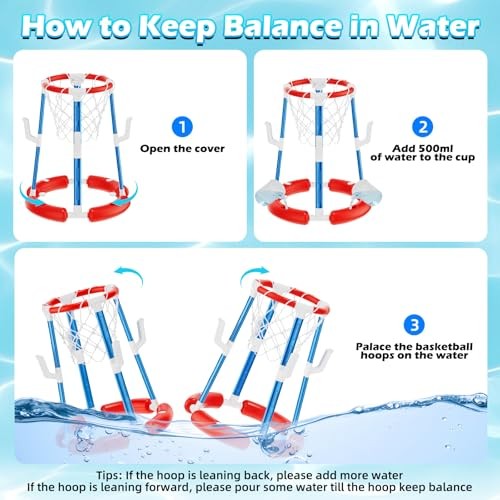 How to Keep Balance in Water

1
Open the cover

2
Add 500ml of water to the cup

3
Palace the basketball hoops on the water

Tips: If the hoop is leaning back, please add more water
If the hoop is leaning forward, please pour some water till the hoop keep balance