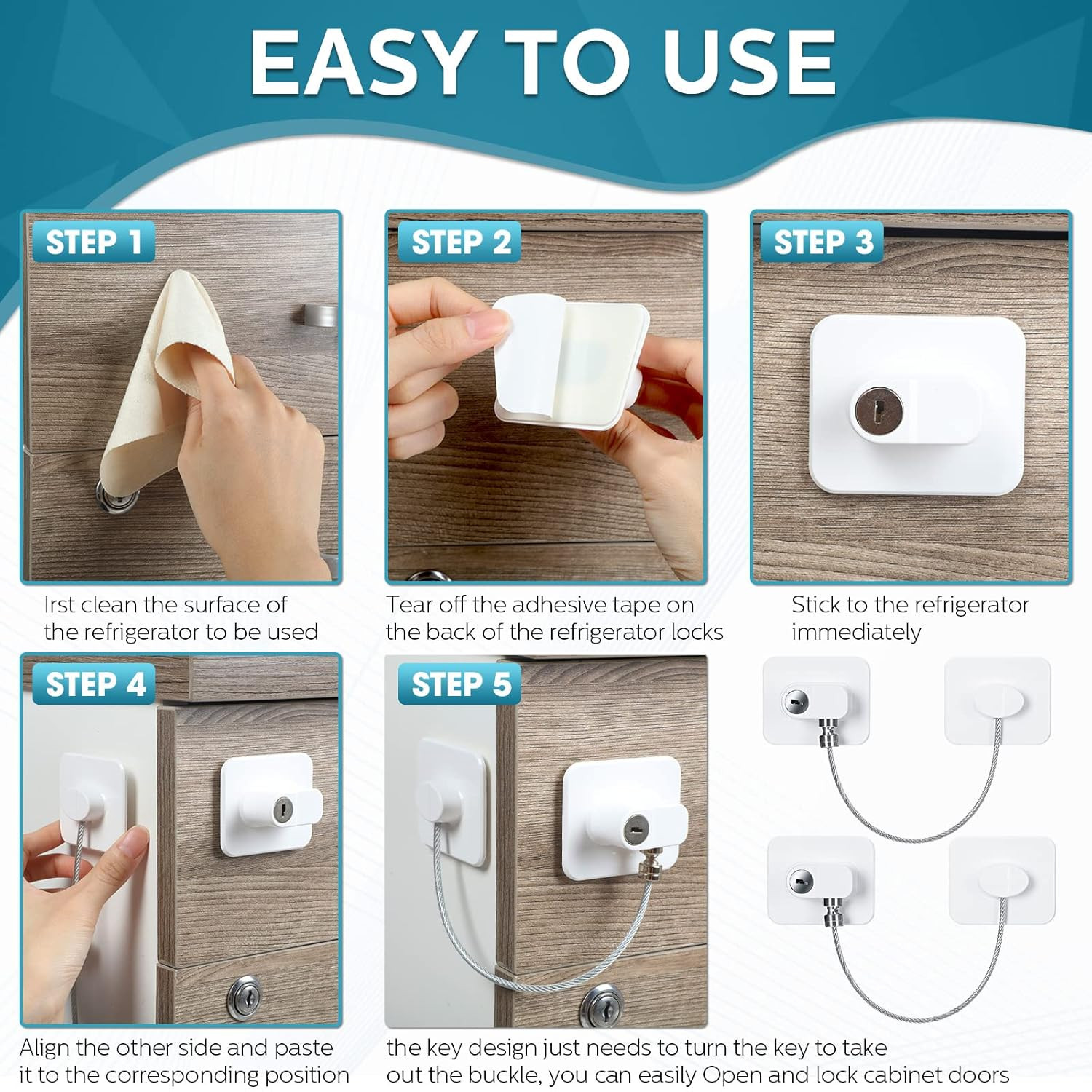 EASY TO USE

STEP 1

Irst clean the surface of the refrigerator to be used

STEP 2

Tear off the adhesive tape on the back of the refrigerator locks

STEP 3

Stick to the refrigerator immediately

STEP 4

Align the other side and paste it to the corresponding position

STEP 5

the key design just needs to turn the key to take out the buckle, you can easily Open and lock cabinet doors