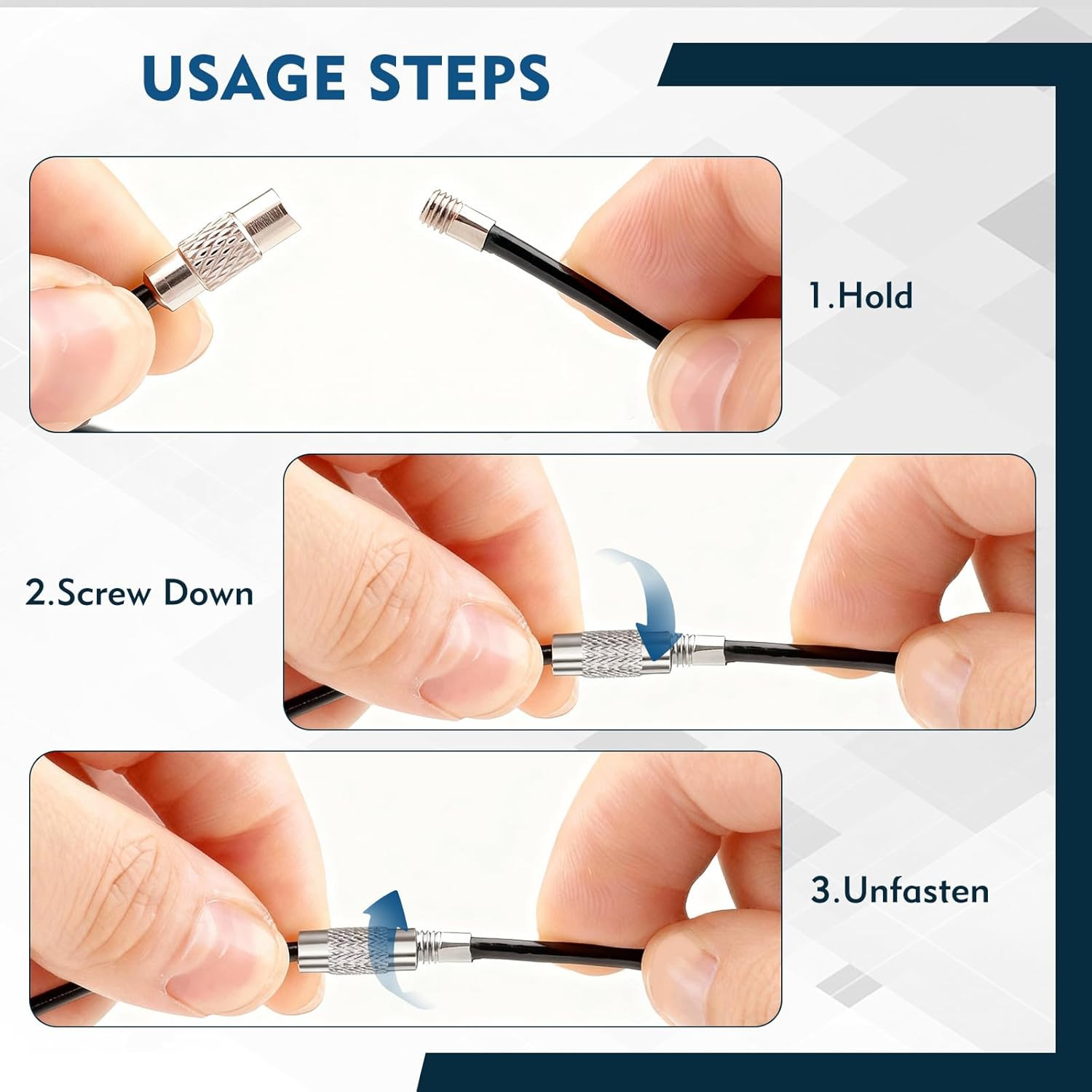 USAGE STEPS

1.Hold

2.Screw Down

3.Unfasten