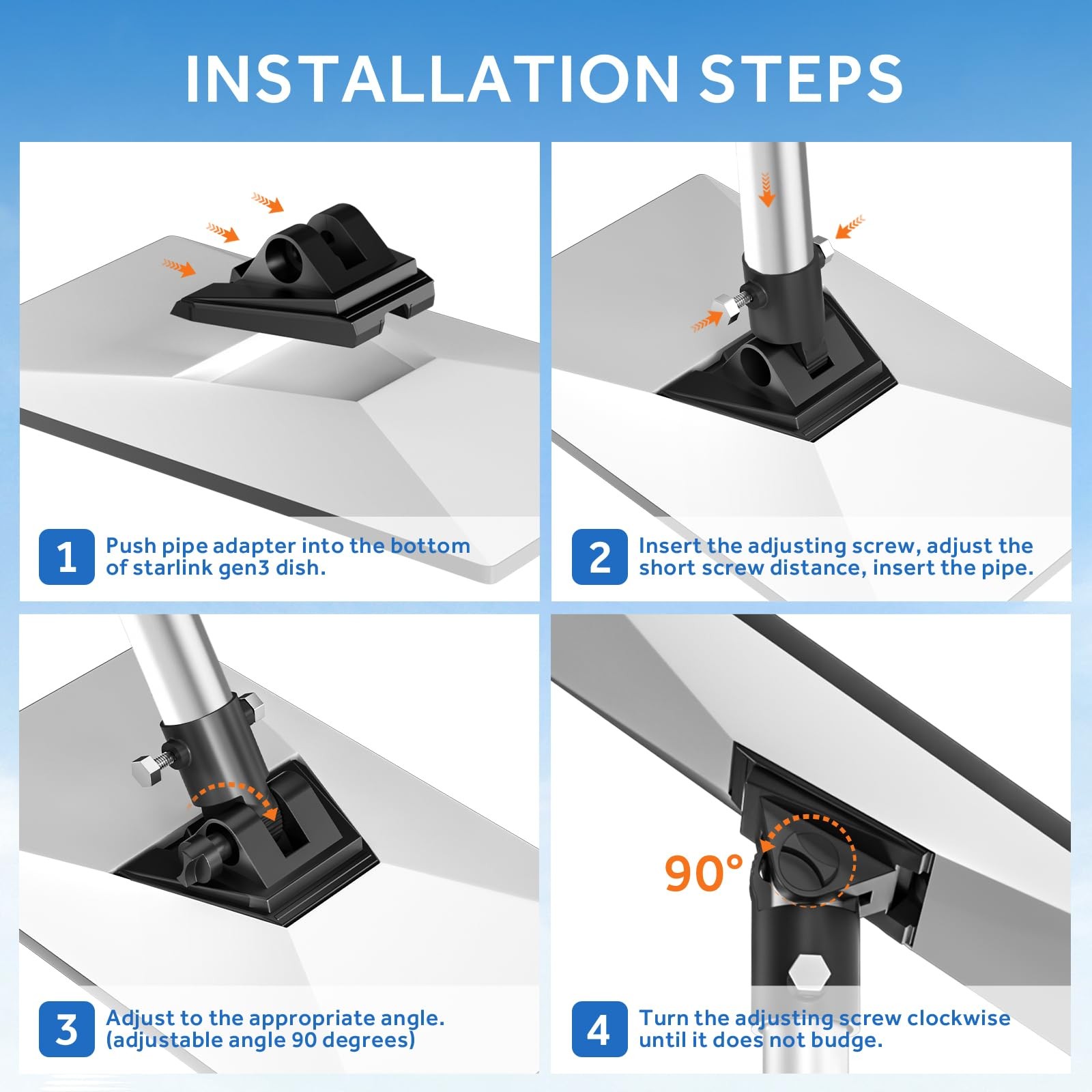 INSTALLATION STEPS

1 Push pipe adapter into the bottom of starlink gen3 dish.

2 Insert the adjusting screw, adjust the short screw distance, insert the pipe.

3 Adjust to the appropriate angle. (adjustable angle 90 degrees)

90°

4 Turn the adjusting screw clockwise until it does not budge.