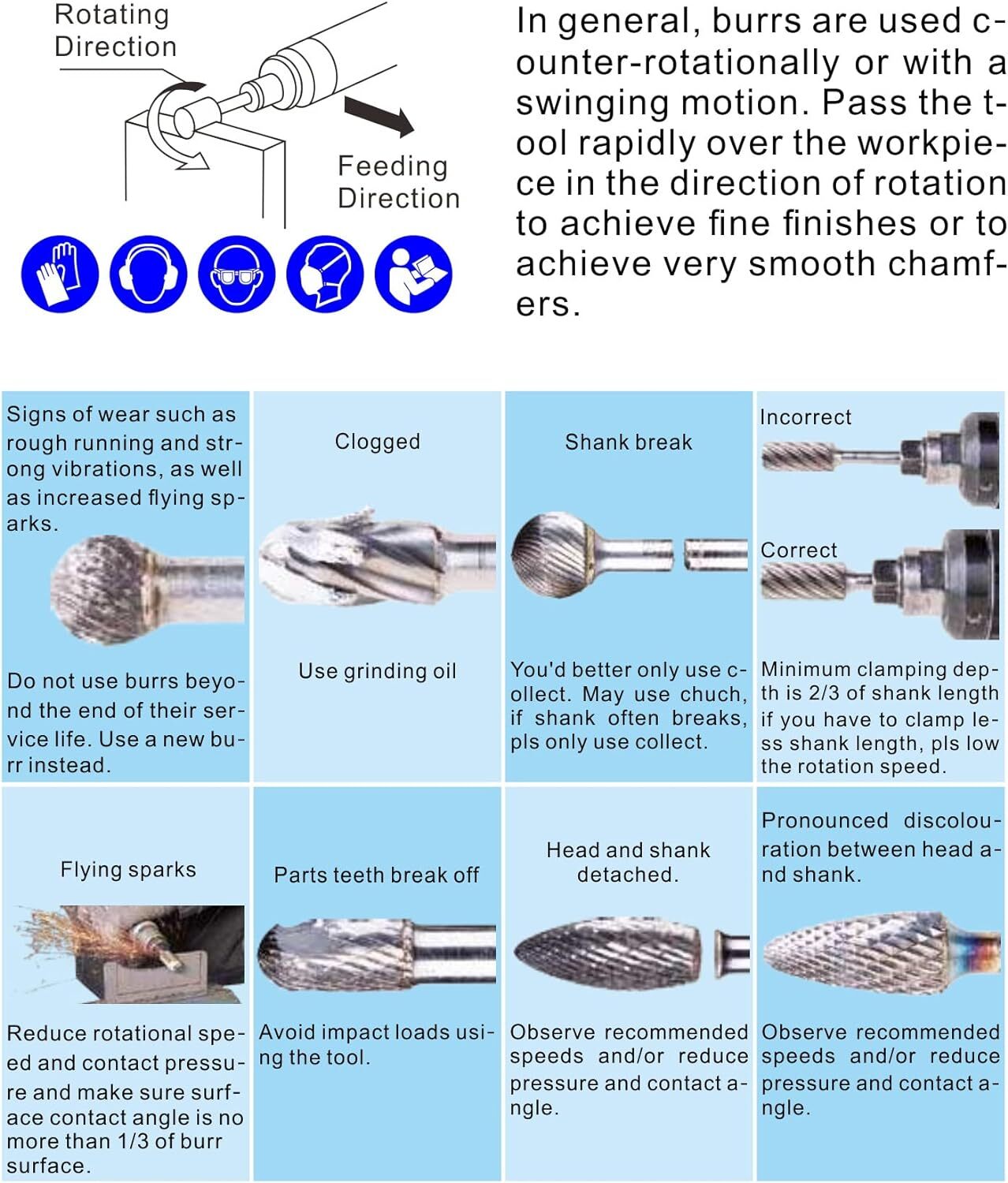 Rotating Direction

Feeding Direction

In general, burrs are used counter-rotationally or with a swinging motion. Pass the tool rapidly over the workpiece in the direction of rotation to achieve fine finishes or to achieve very smooth chamfers.

Signs of wear such as rough running and strong vibrations, as well as increased flying sparks.

Do not use burrs beyond the end of their service life. Use a new burr instead.

Clogged

Use grinding oil

Shank break

You'd better only use collect. May use chuch, if shank often breaks, pls only use collect.

Incorrect

Correct

Minimum clamping depth is 2/3 of shank length if you have to clamp less shank length, pls low the rotation speed.

Flying sparks

Reduce rotational speed and contact pressure and make sure surface contact angle is no more than 1/3 of burr surface.

Parts teeth break off

Avoid impact loads using the tool.

Head and shank detached.

Observe recommended speeds and/or reduce pressure and contact angle.

Pronounced discolouration between head and shank.

Observe recommended speeds and/or reduce pressure and contact angle.