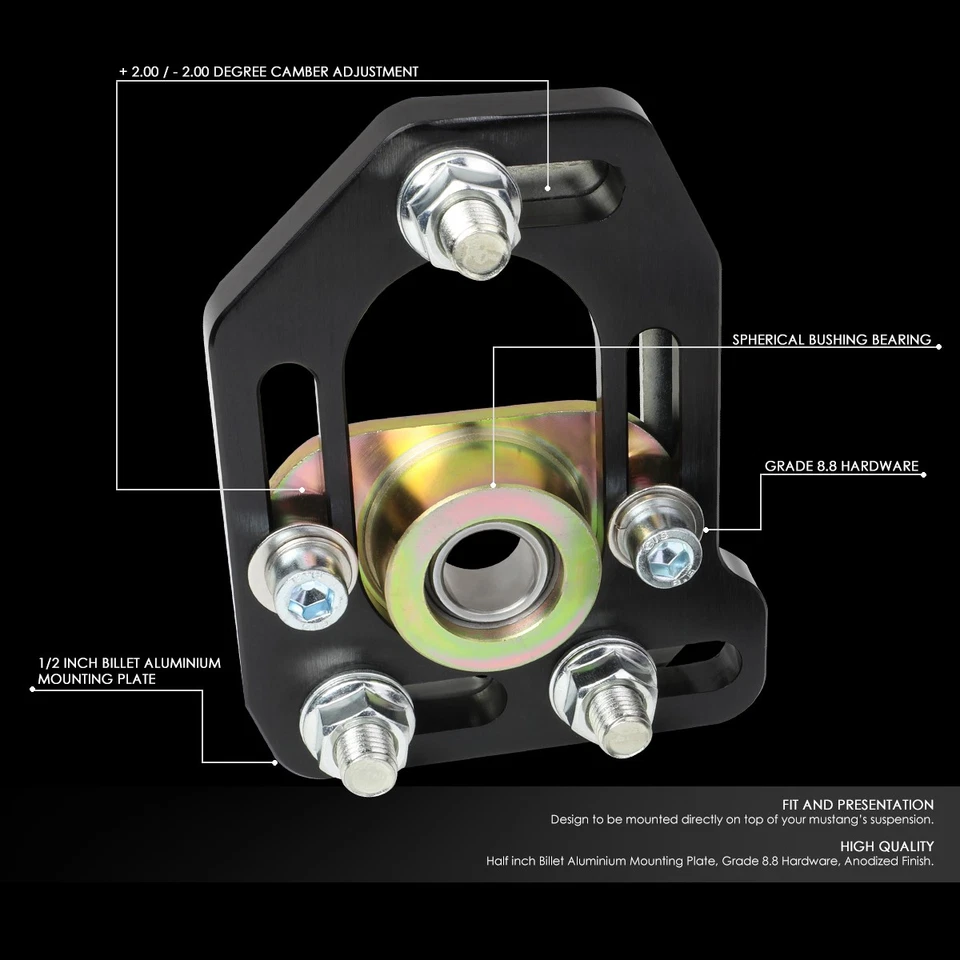 + 2.00 / - 2.00 DEGREE CAMBER ADJUSTMENT

SPHERICAL BUSHING BEARING

GRADE 8.8 HARDWARE

1/2 INCH BILLET ALUMINIUM MOUNTING PLATE

FIT AND PRESENTATION
Design to be mounted directly on top of your mustang's suspension.

HIGH QUALITY
Half inch Billet Aluminium Mounting Plate, Grade 8.8 Hardware, Anodized Finish.