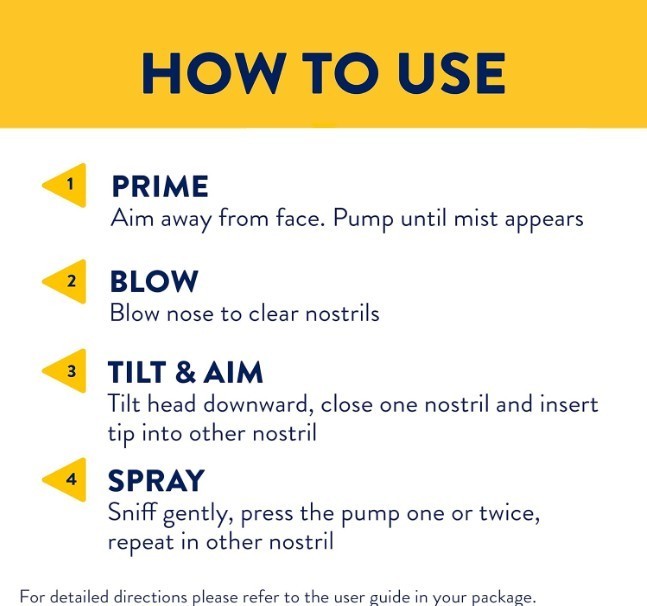 HOW TO USE

1 PRIME
Aim away from face. Pump until mist appears

2 BLOW
Blow nose to clear nostrils

3 TILT & AIM
Tilt head downward, close one nostril and insert tip into other nostril

4 SPRAY
Sniff gently, press the pump one or twice, repeat in other nostril

For detailed directions please refer to the user guide in your package.