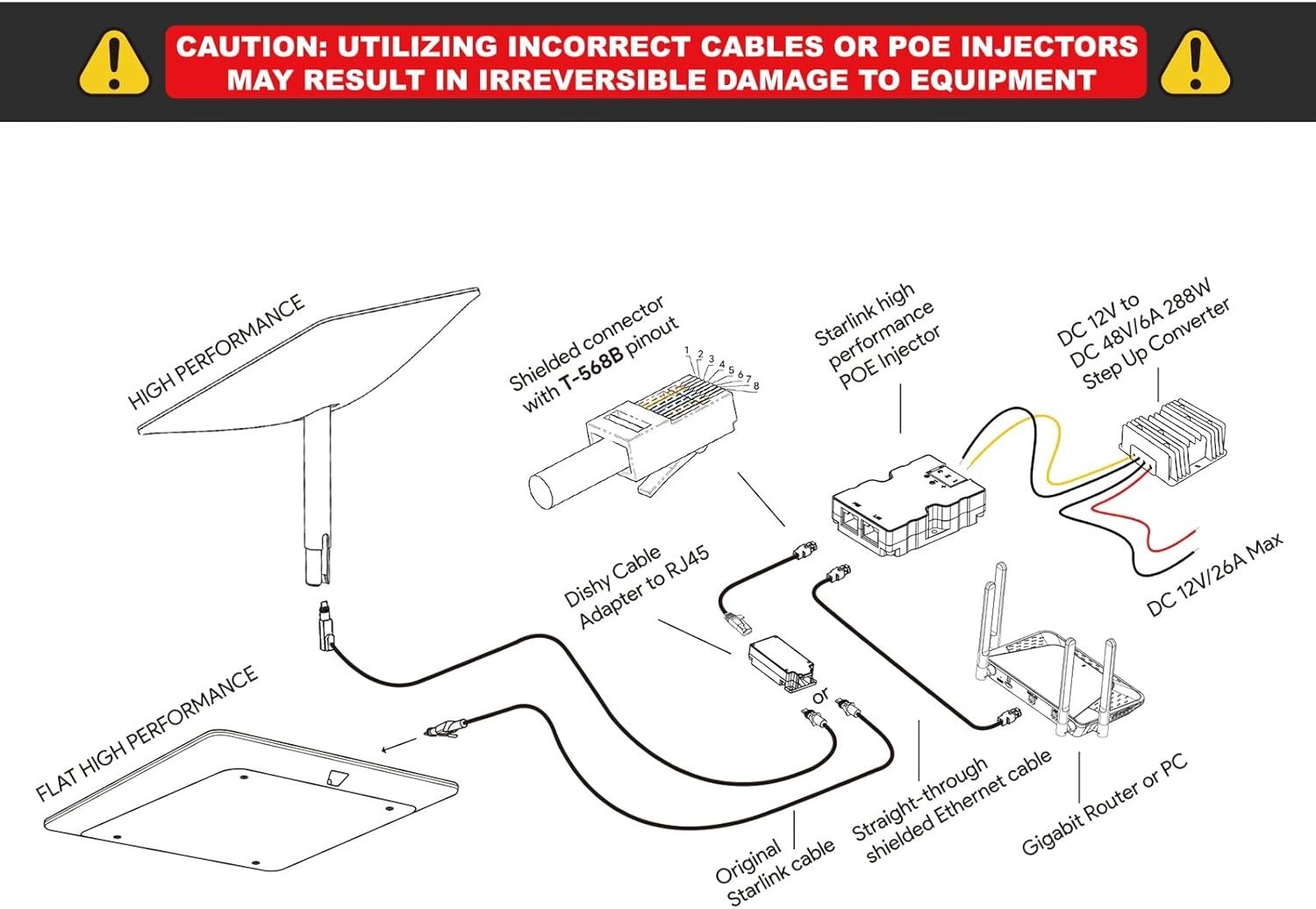 CAUTION: UTILIZING INCORRECT CABLES OR POE INJECTORS MAY RESULT IN IRREVERSIBLE DAMAGE TO EQUIPMENT

HIGH PERFORMANCE

Shielded connector with T-568B pinout

1 2 3 4 5 6 7 8

Starlink high performance POE Injector

DC 12V to DC 48V/6A 288W Step Up Converter

DC 12V/26A Max

Dishy Cable Adapter to RJ45

or

FLAT HIGH PERFORMANCE

Original Starlink cable

Straight-through shielded Ethernet cable

Gigabit Router or PC