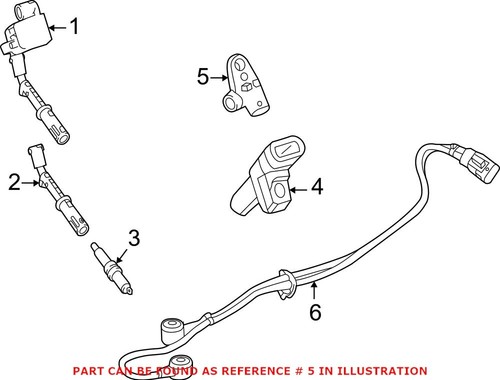 1
5
2
4
3
6
PART CAN BE FOUND AS REFERENCE # 5 IN ILLUSTRATION