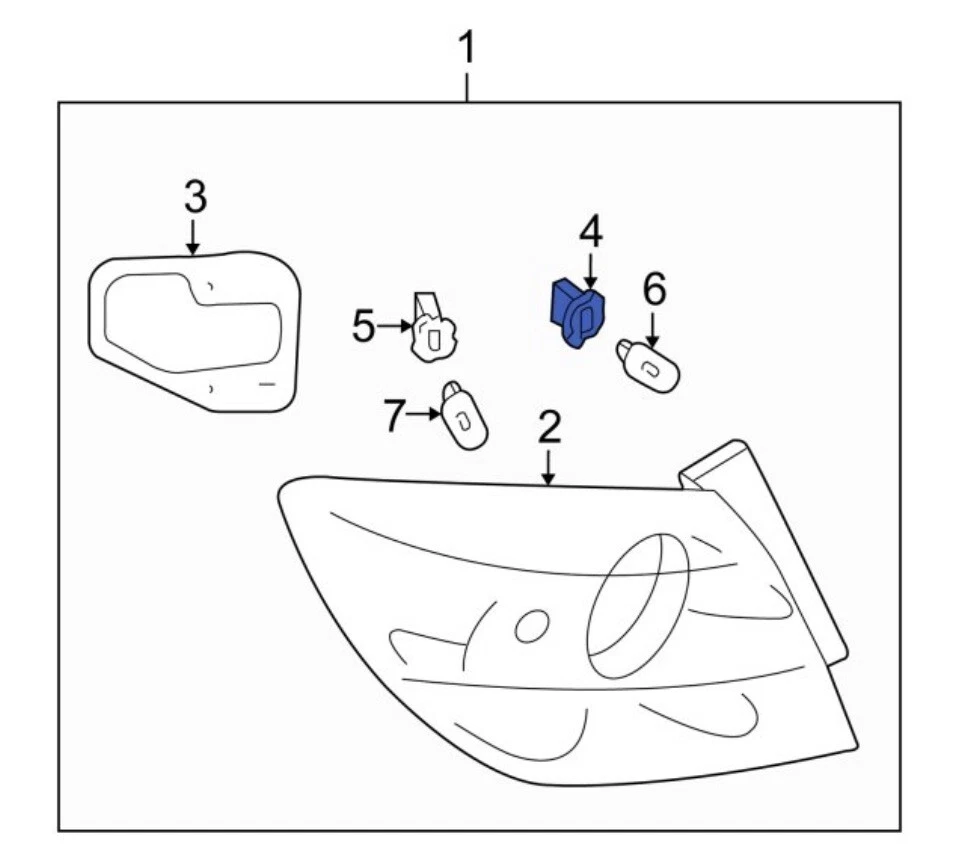 1
3
4
5
6
7
2