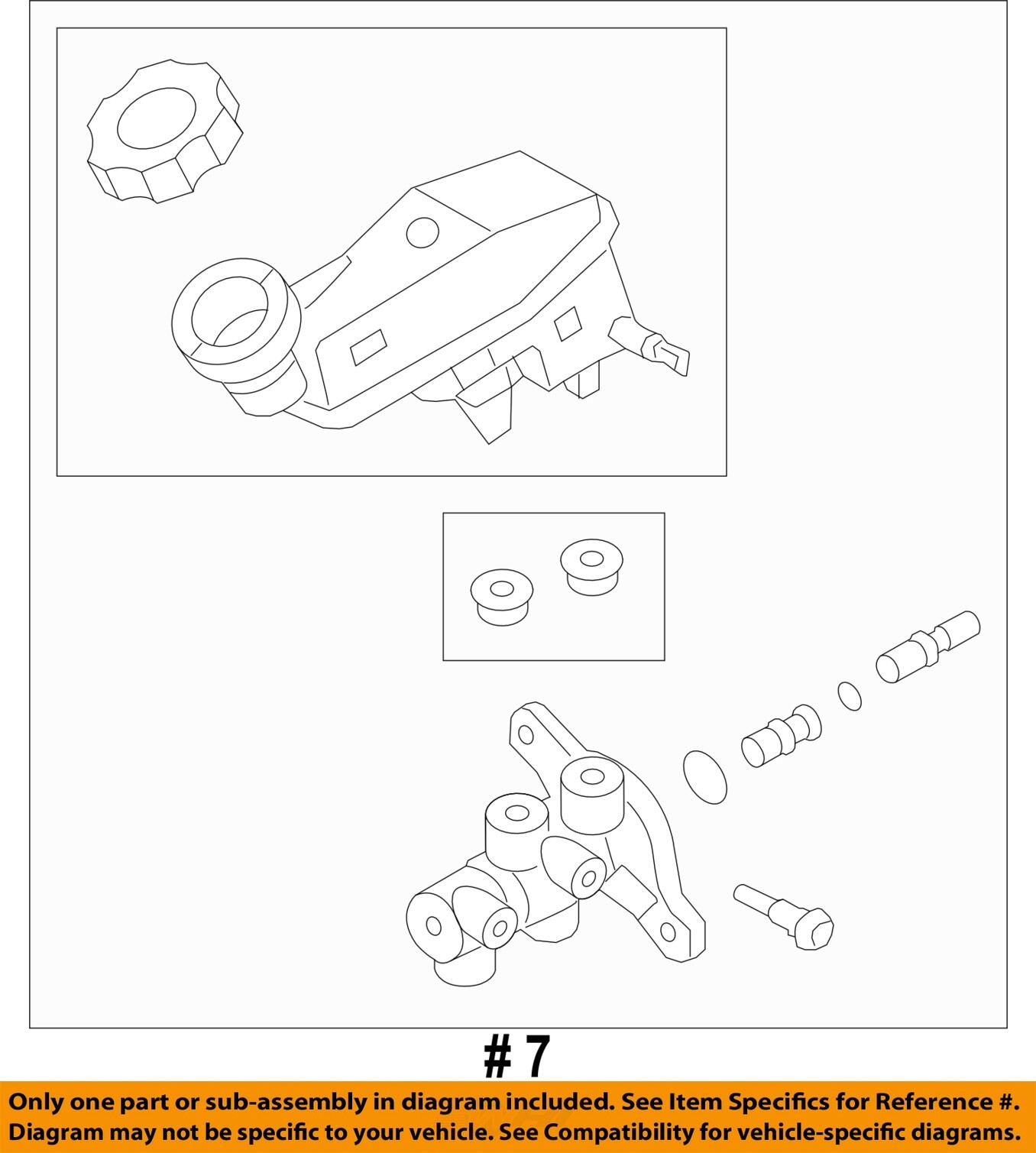 # 7

Only one part or sub-assembly in diagram included. See Item Specifics for Reference #.
Diagram may not be specific to your vehicle. See Compatibility for vehicle-specific diagrams.