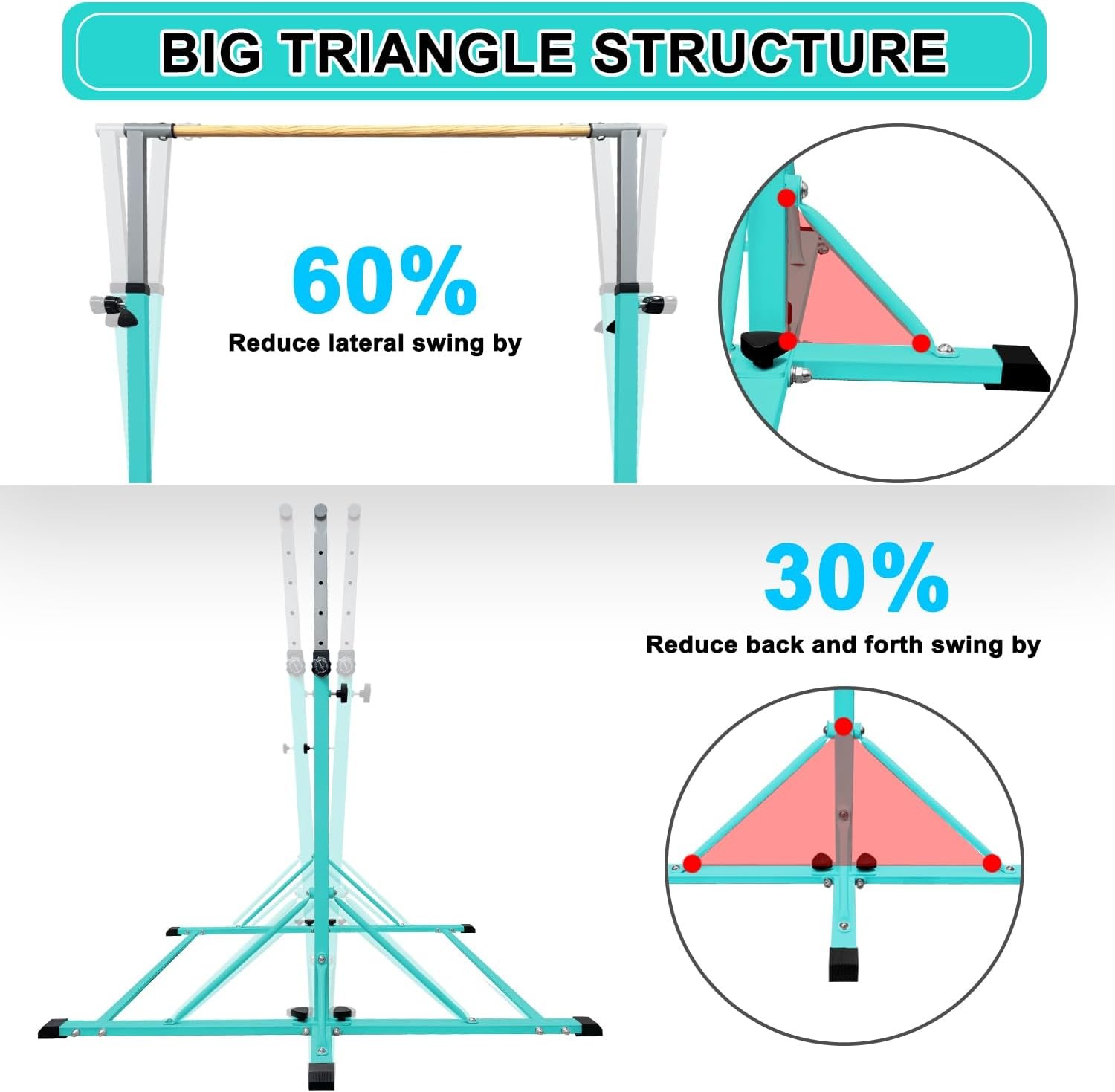 BIG TRIANGLE STRUCTURE

60%

Reduce lateral swing by

30%

Reduce back and forth swing by