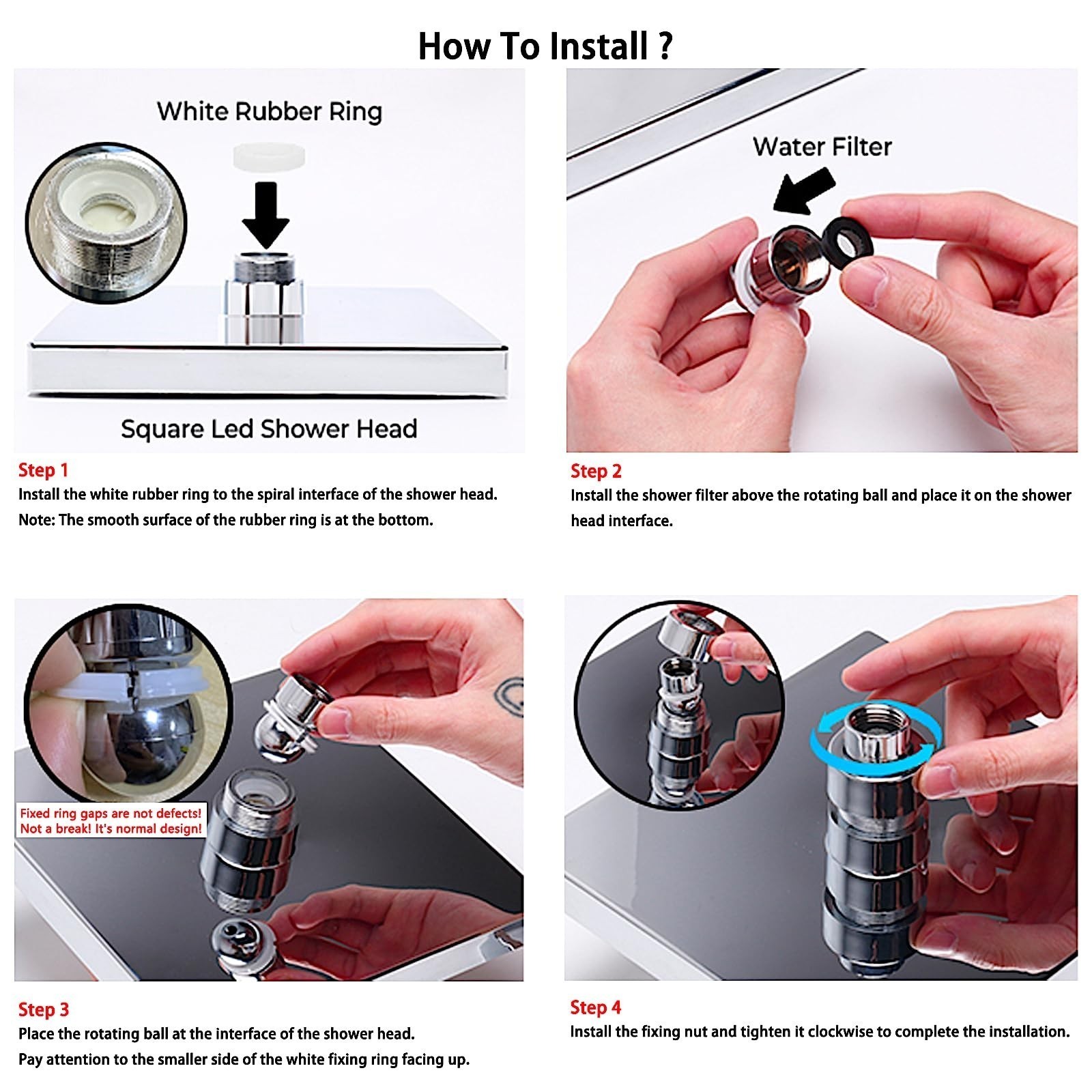 How To Install ?

White Rubber Ring

Square Led Shower Head

Step 1
Install the white rubber ring to the spiral interface of the shower head.
Note: The smooth surface of the rubber ring is at the bottom.

Water Filter

Step 2
Install the shower filter above the rotating ball and place it on the shower head interface.

Fixed ring gaps are not defects!
Not a break! It's normal design!

Step 3
Place the rotating ball at the interface of the shower head.
Pay attention to the smaller side of the white fixing ring facing up.

Step 4
Install the fixing nut and tighten it clockwise to complete the installation.