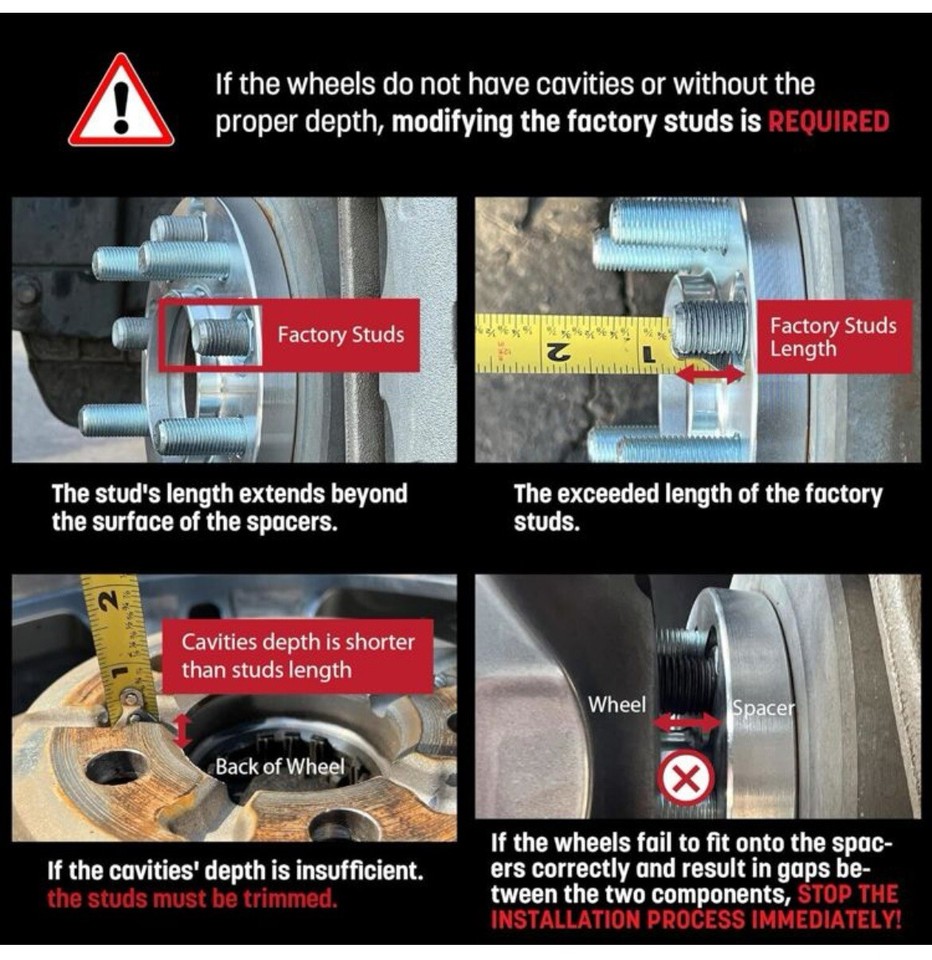 If the wheels do not have cavities or without the proper depth, modifying the factory studs is REQUIRED

Factory Studs

The stud's length extends beyond the surface of the spacers.

2 1

Factory Studs Length

The exceeded length of the factory studs.

2 1

Cavities depth is shorter than studs length

Back of Wheel

If the cavities' depth is insufficient. the studs must be trimmed.

Wheel

Spacer

If the wheels fail to fit onto the spacers correctly and result in gaps between the two components, STOP THE INSTALLATION PROCESS IMMEDIATELY!