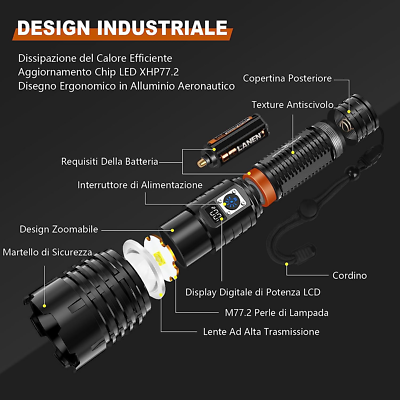 DESIGN INDUSTRIALE

Dissipazione del Calore Efficiente
Aggiornamento Chip LED XHP77.2
Disegno Ergonomico in Alluminio Aeronautico

Copertina Posteriore

Texture Antiscivolo

LANEN

Requisiti Della Batteria

Interruttore di Alimentazione

Design Zoomabile

Martello di Sicurezza

Cordino

Display Digitale di Potenza LCD

M77.2 Perle di Lampada

Lente Ad Alta Trasmissione