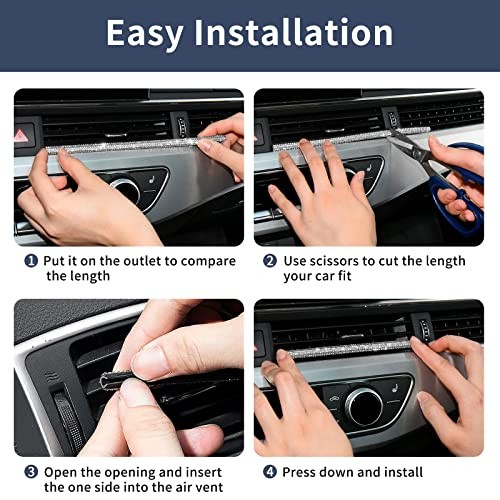 Easy Installation

1 Put it on the outlet to compare the length

2 Use scissors to cut the length your car fit

3 Open the opening and insert the one side into the air vent

4 Press down and install