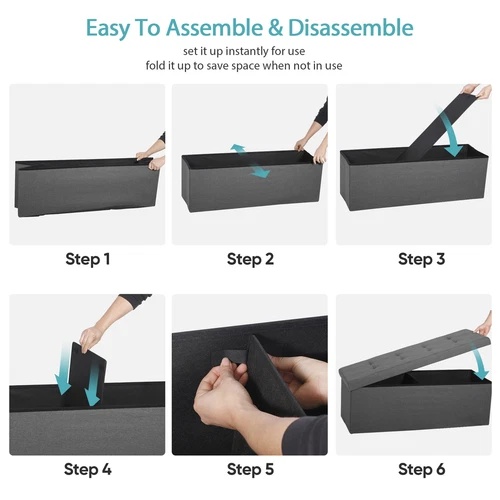 Easy To Assemble & Disassemble

set it up instantly for use
fold it up to save space when not in use

Step 1

Step 2

Step 3

Step 4

Step 5

Step 6