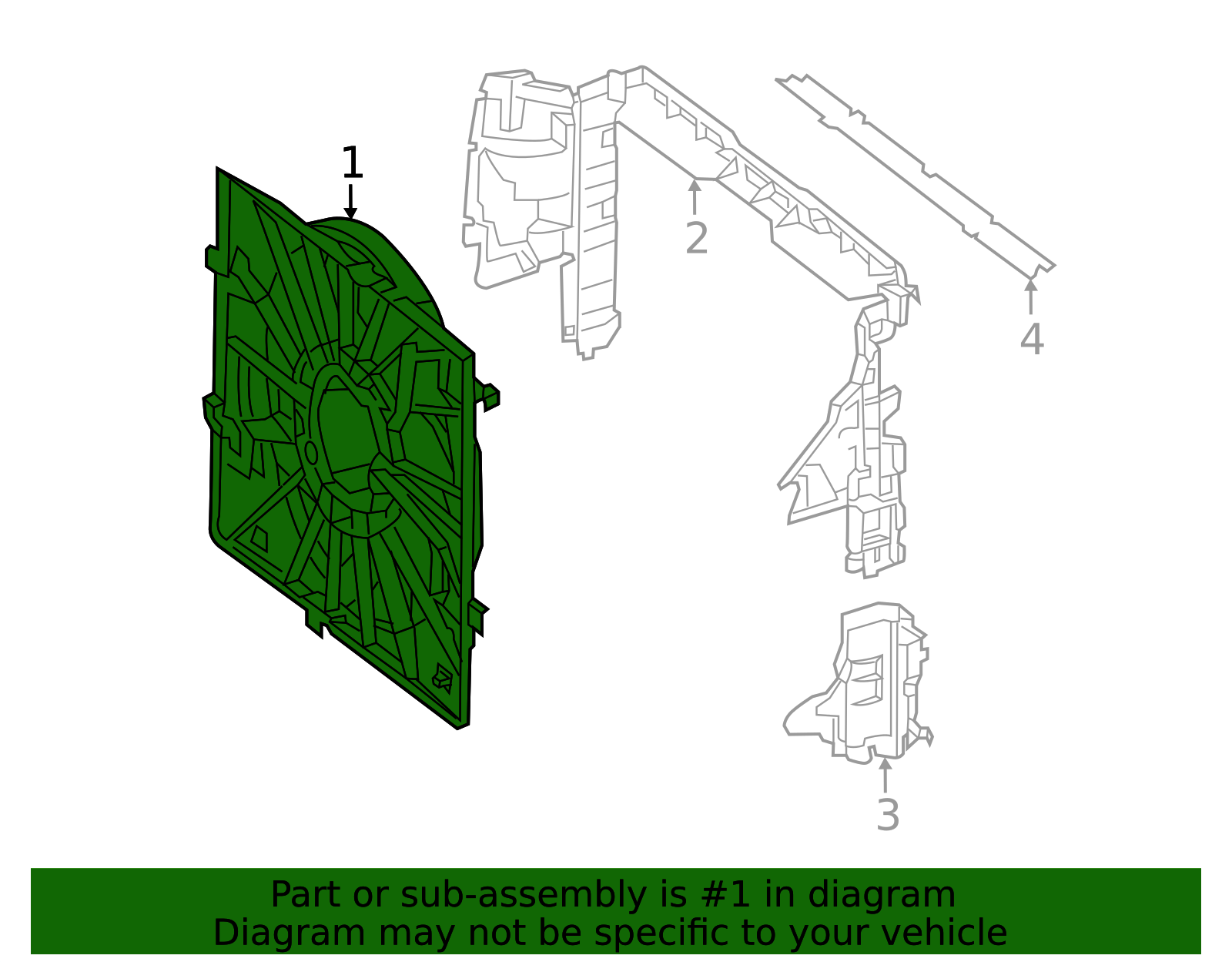 1
2
4
3
Part or sub-assembly is #1 in diagram
Diagram may not be specific to your vehicle