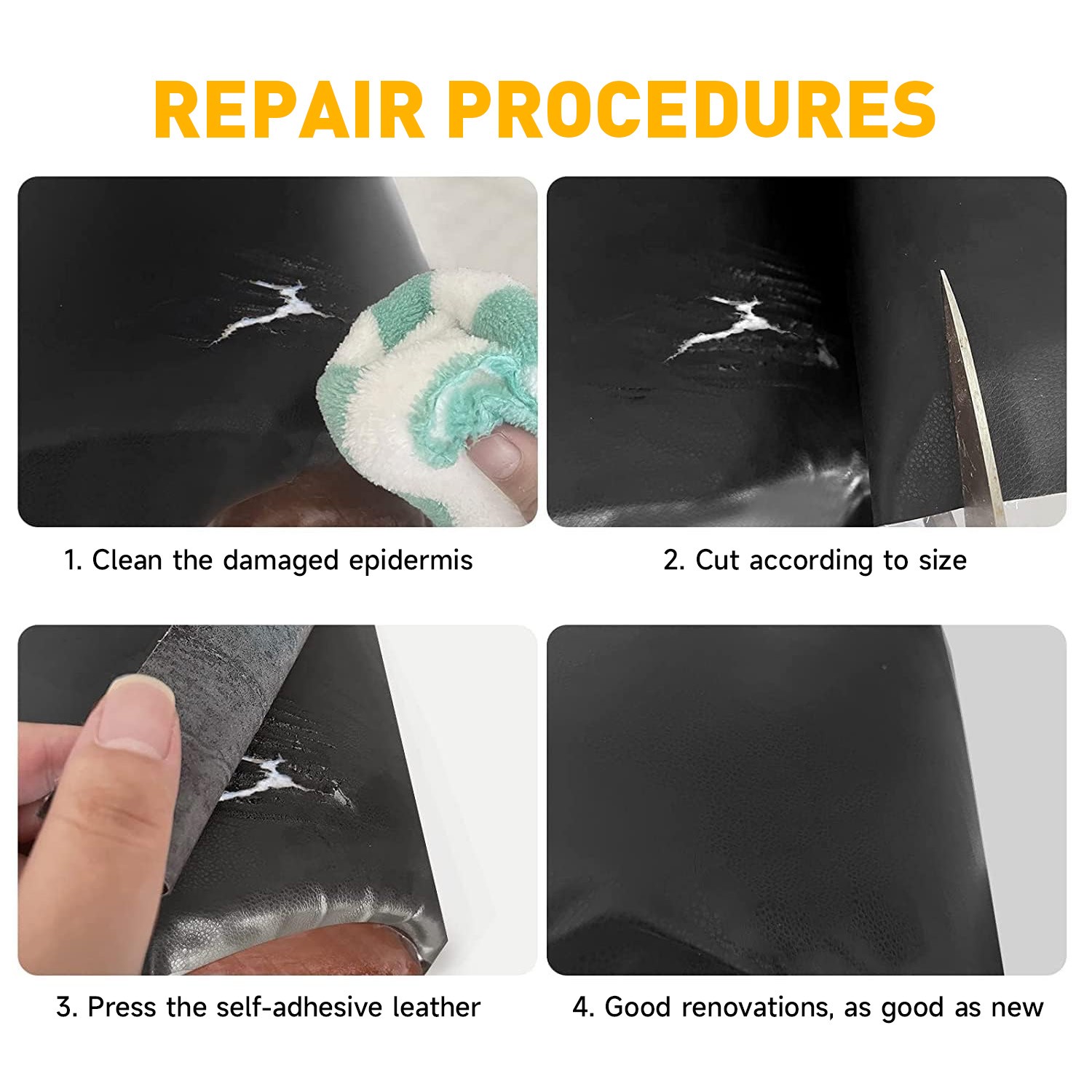 REPAIR PROCEDURES

1. Clean the damaged epidermis

2. Cut according to size

3. Press the self-adhesive leather

4. Good renovations, as good as new