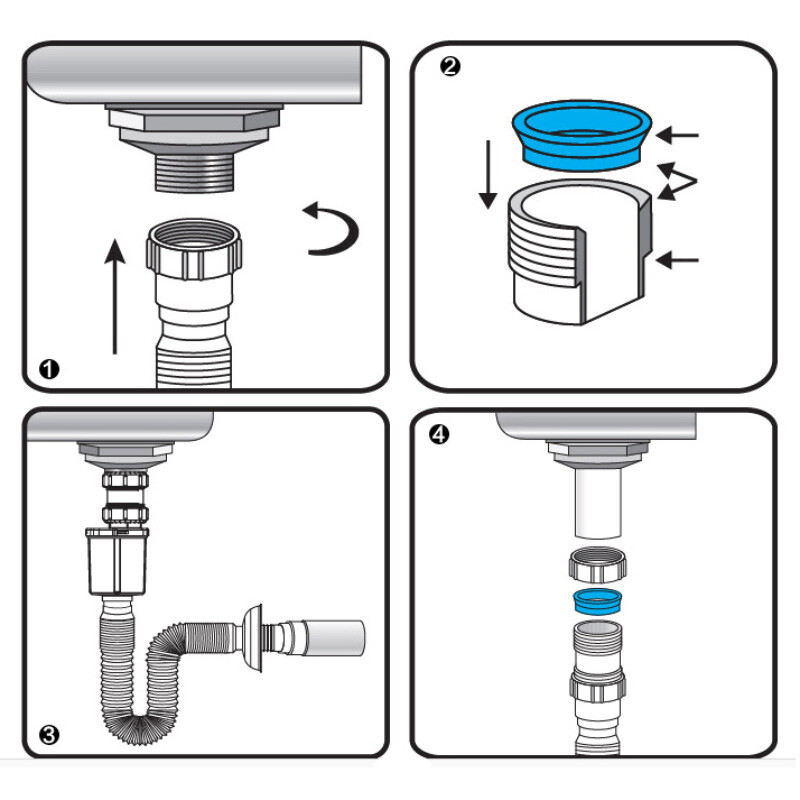 ❶
❷
❸
❹