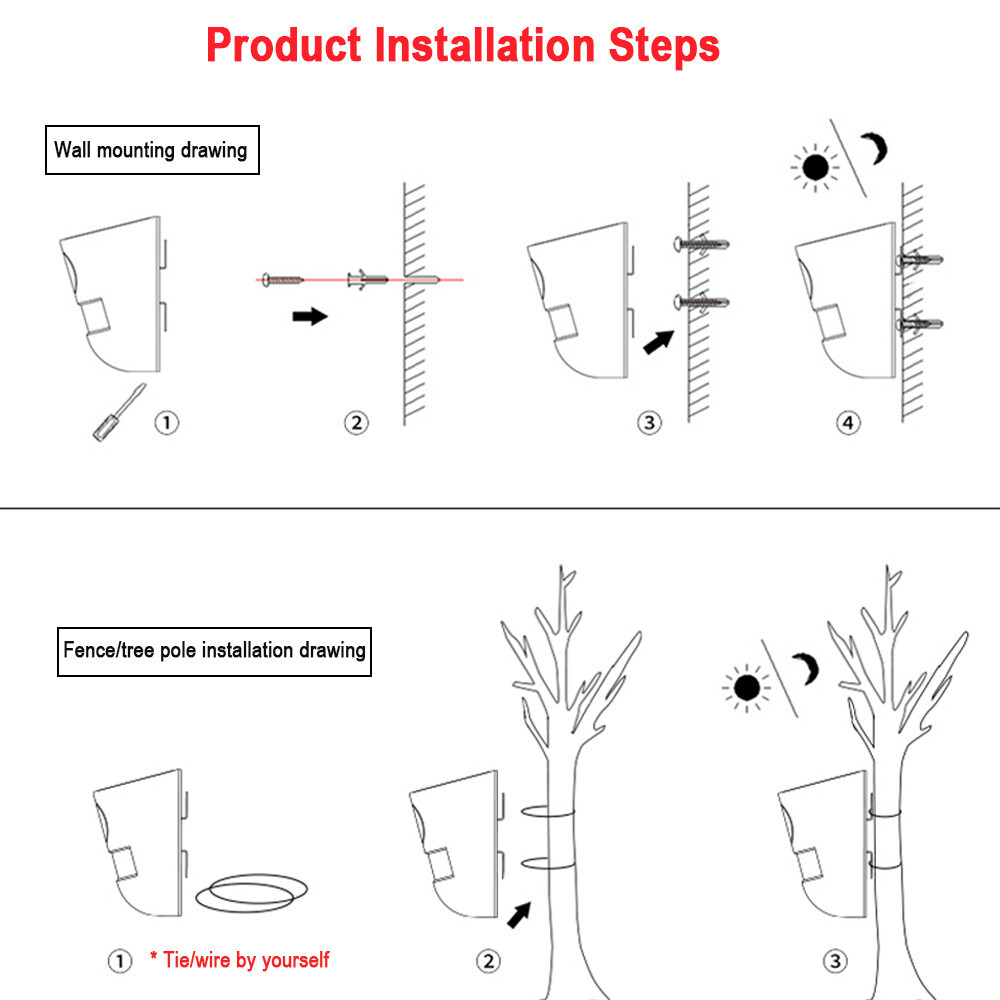 Product Installation Steps

Wall mounting drawing

①

②

③

④

Fence/tree pole installation drawing

① * Tie/wire by yourself

②

③