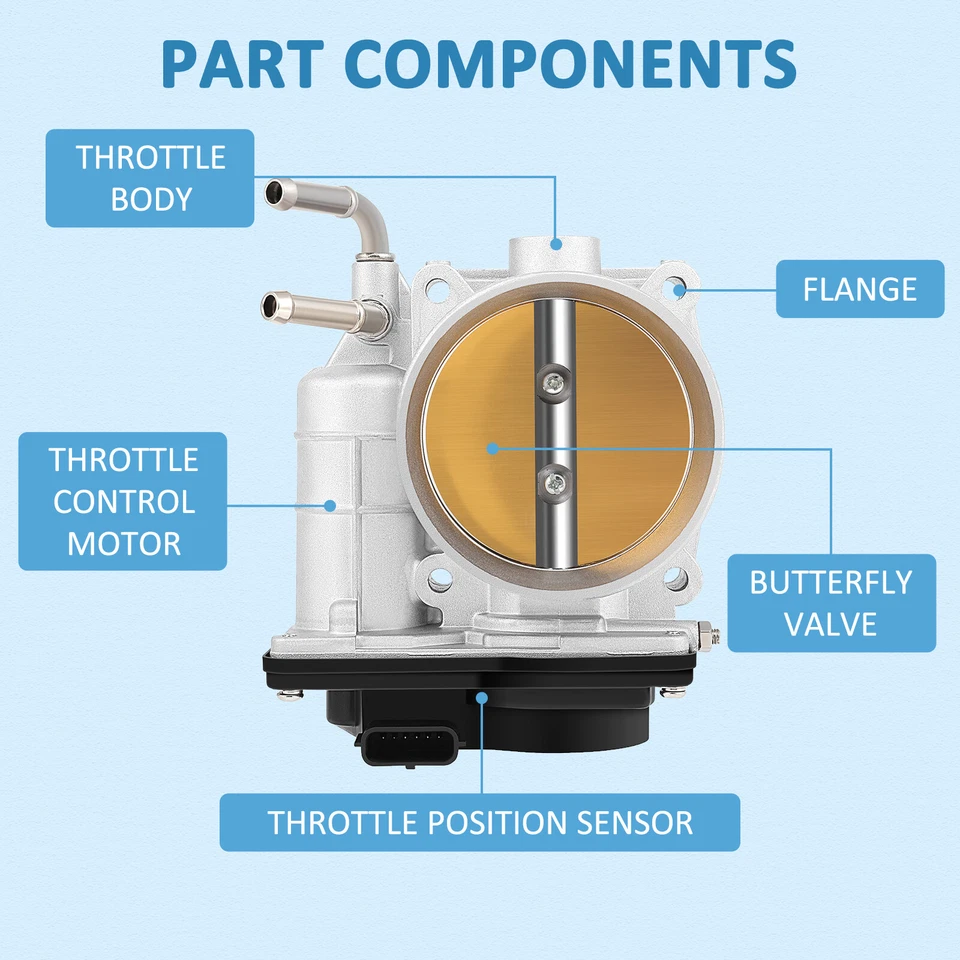 PART COMPONENTS

THROTTLE BODY

FLANGE

THROTTLE CONTROL MOTOR

BUTTERFLY VALVE

THROTTLE POSITION SENSOR