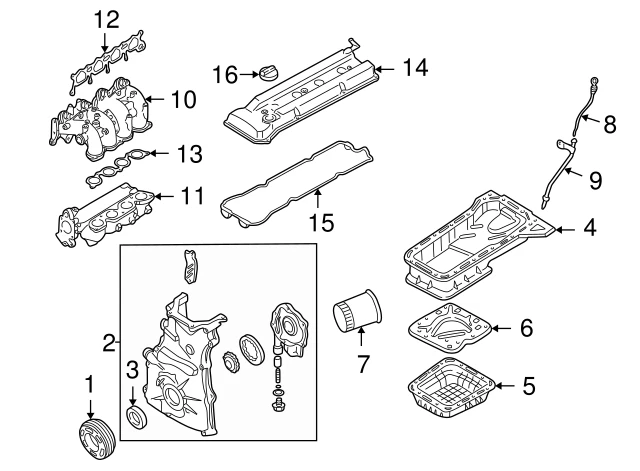 12
16
14
10
8
13
9
11
15
4
2
7
6
3
1
5