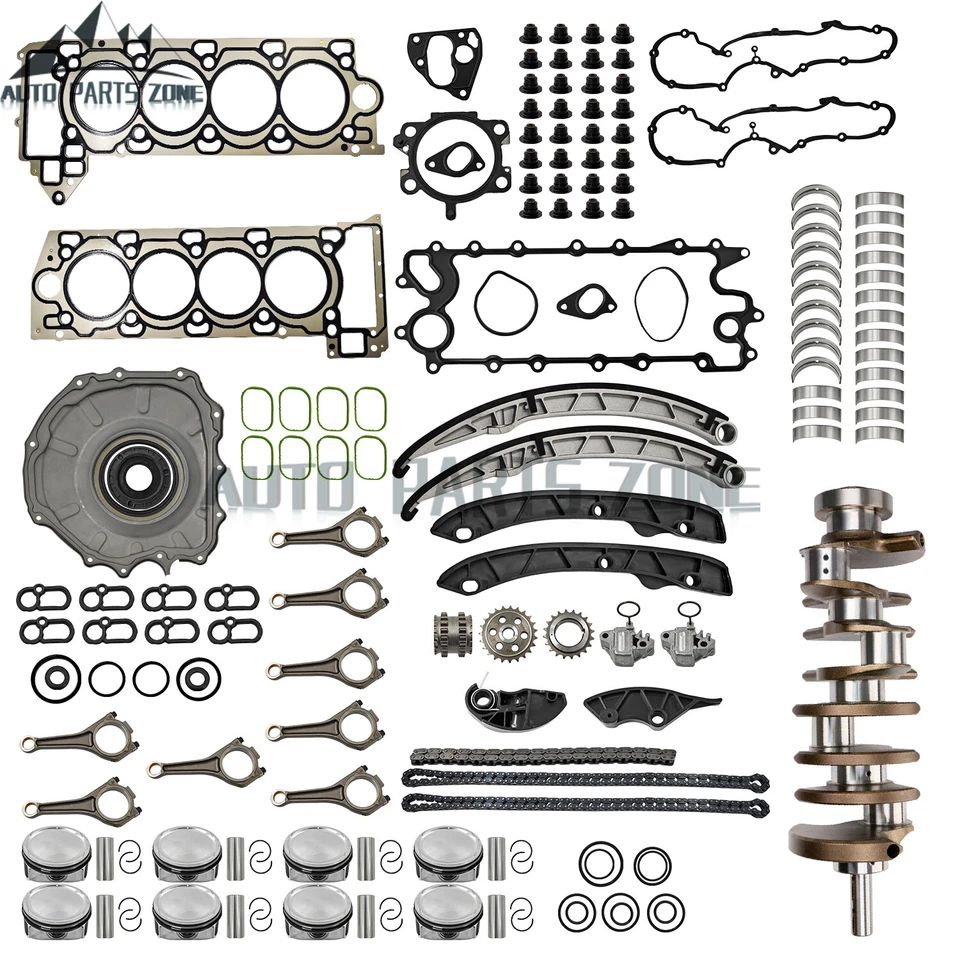 AUTO PARTS ZONE

AUTO PARTS ZONE