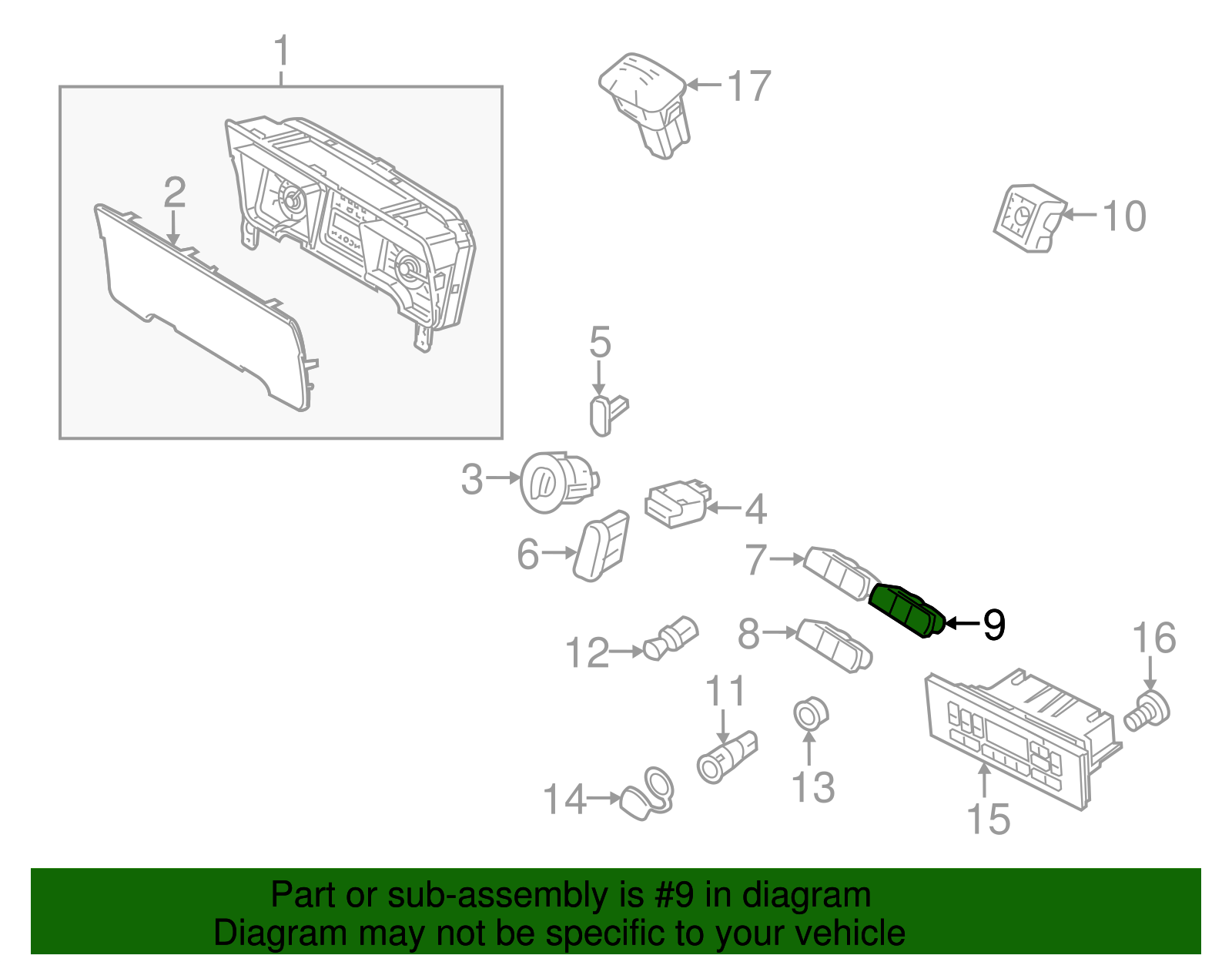 1
2
17
10
5
3
4
6
7
9
8
12
16
11
13
14
15

Part or sub-assembly is #9 in diagram
Diagram may not be specific to your vehicle