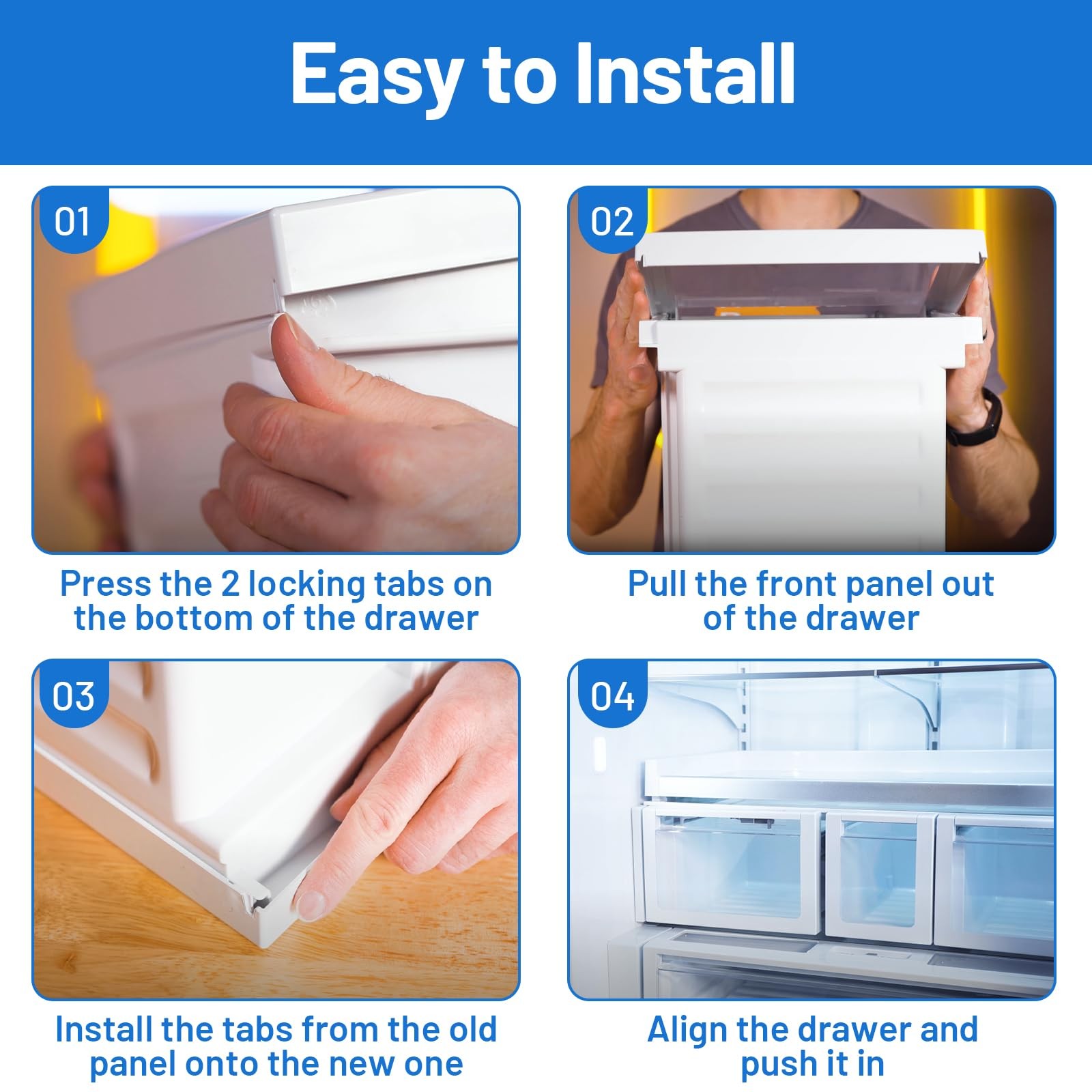 Easy to Install

01

Press the 2 locking tabs on the bottom of the drawer

02

Pull the front panel out of the drawer

03

Install the tabs from the old panel onto the new one

04

Align the drawer and push it in