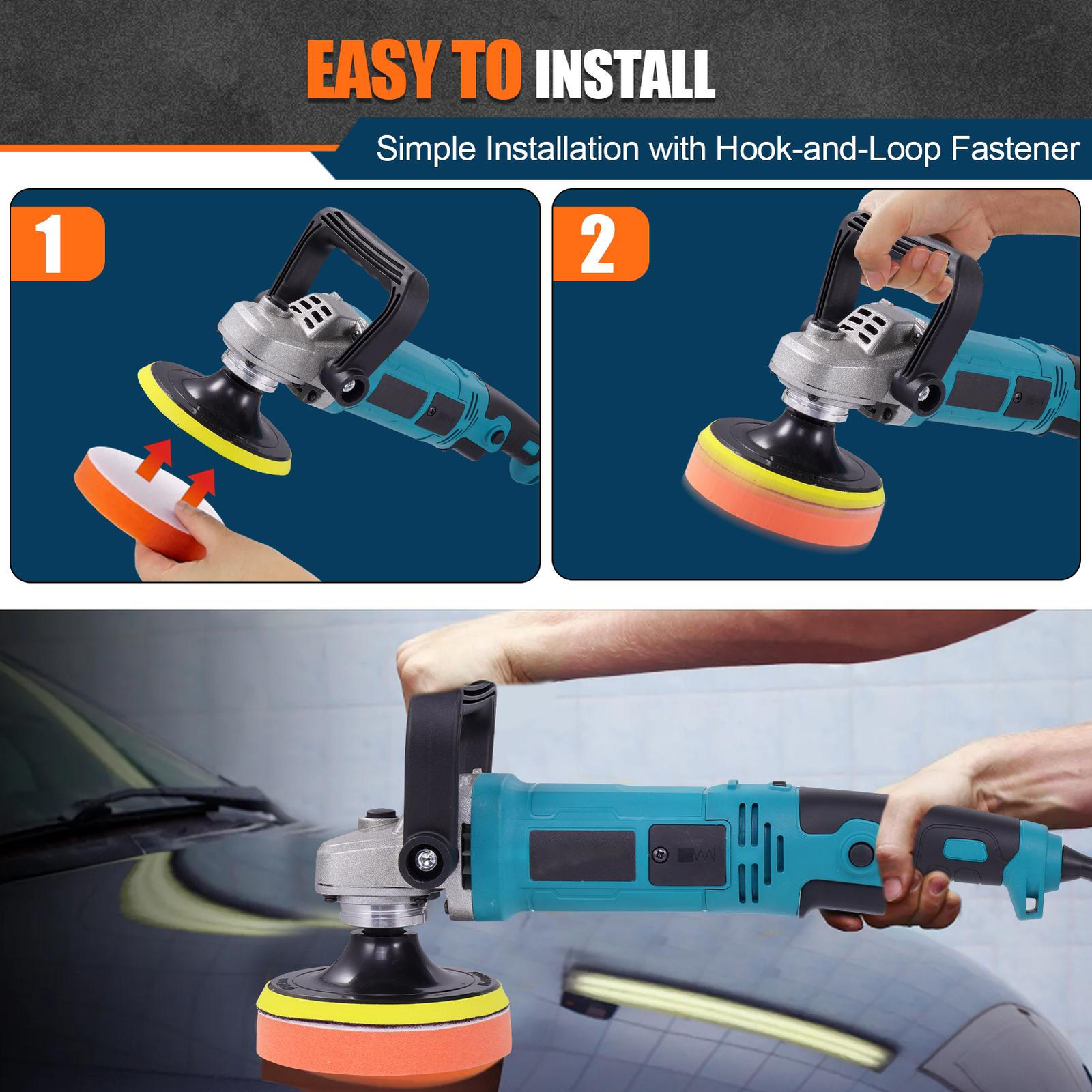 EASY TO INSTALL

Simple Installation with Hook-and-Loop Fastener

1

2